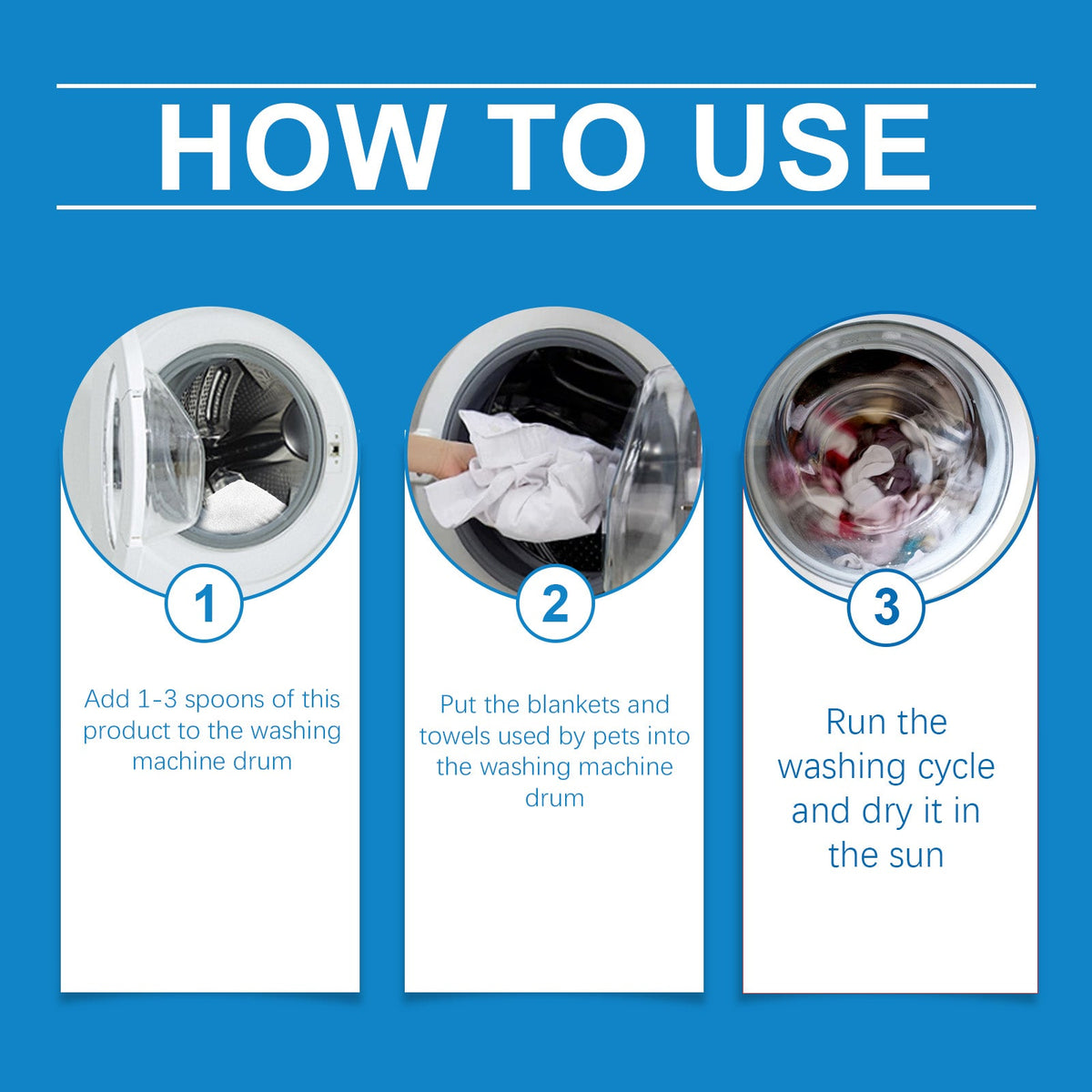 HOW TO USE

1

Add 1-3 spoons of this product to the washing machine drum

2

Put the blankets and towels used by pets into the washing machine drum

3

Run the washing cycle and dry it in the sun