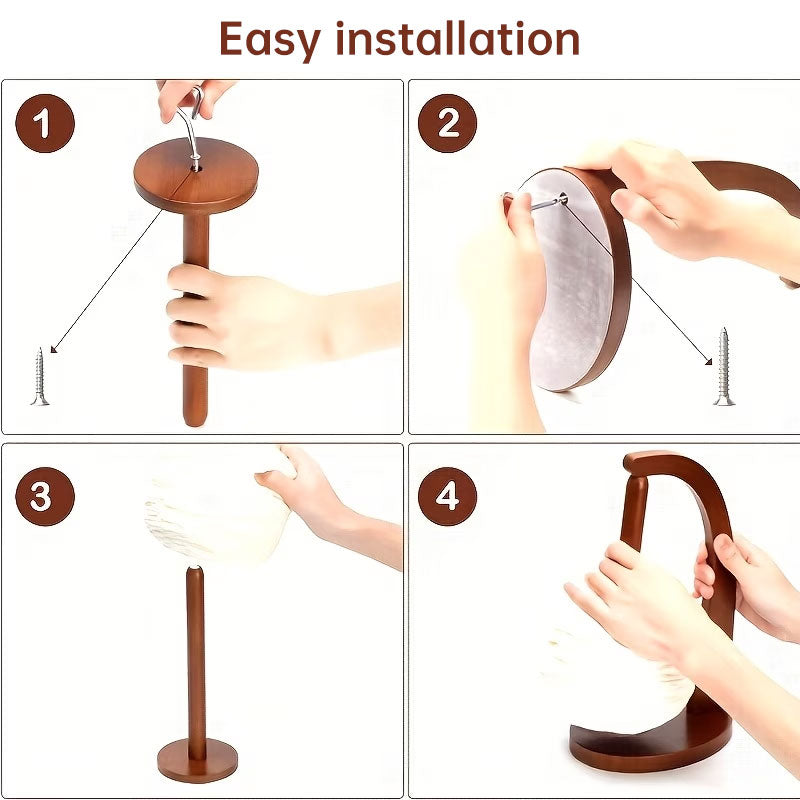 Easy installation

1

2

3

4