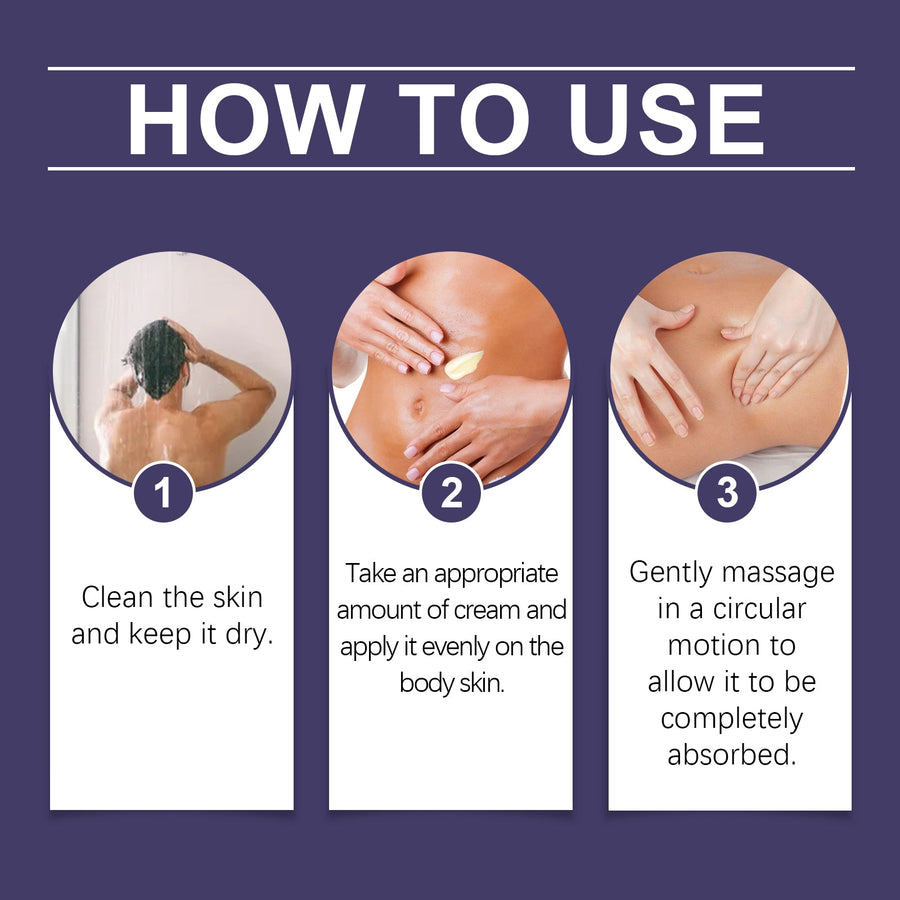 HOW TO USE

1

Clean the skin and keep it dry.

2

Take an appropriate amount of cream and apply it evenly on the body skin.

3

Gently massage in a circular motion to allow it to be completely absorbed.