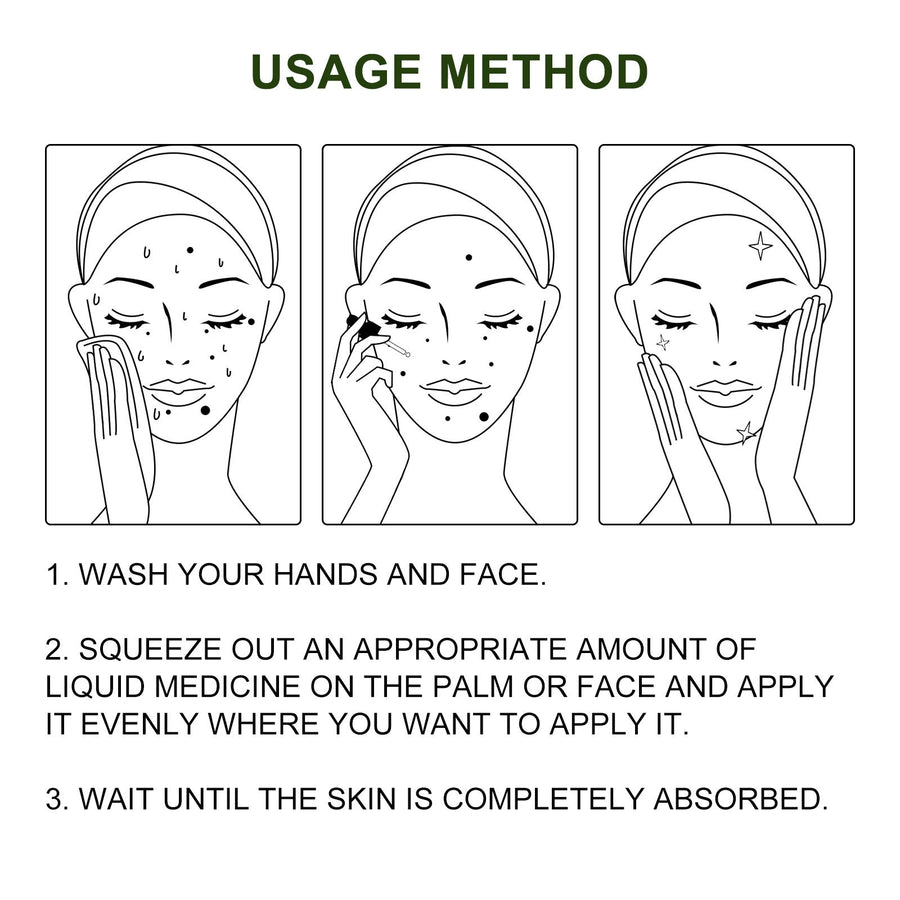 USAGE METHOD

1. WASH YOUR HANDS AND FACE.

2. SQUEEZE OUT AN APPROPRIATE AMOUNT OF LIQUID MEDICINE ON THE PALM OR FACE AND APPLY IT EVENLY WHERE YOU WANT TO APPLY IT.

3. WAIT UNTIL THE SKIN IS COMPLETELY ABSORBED.