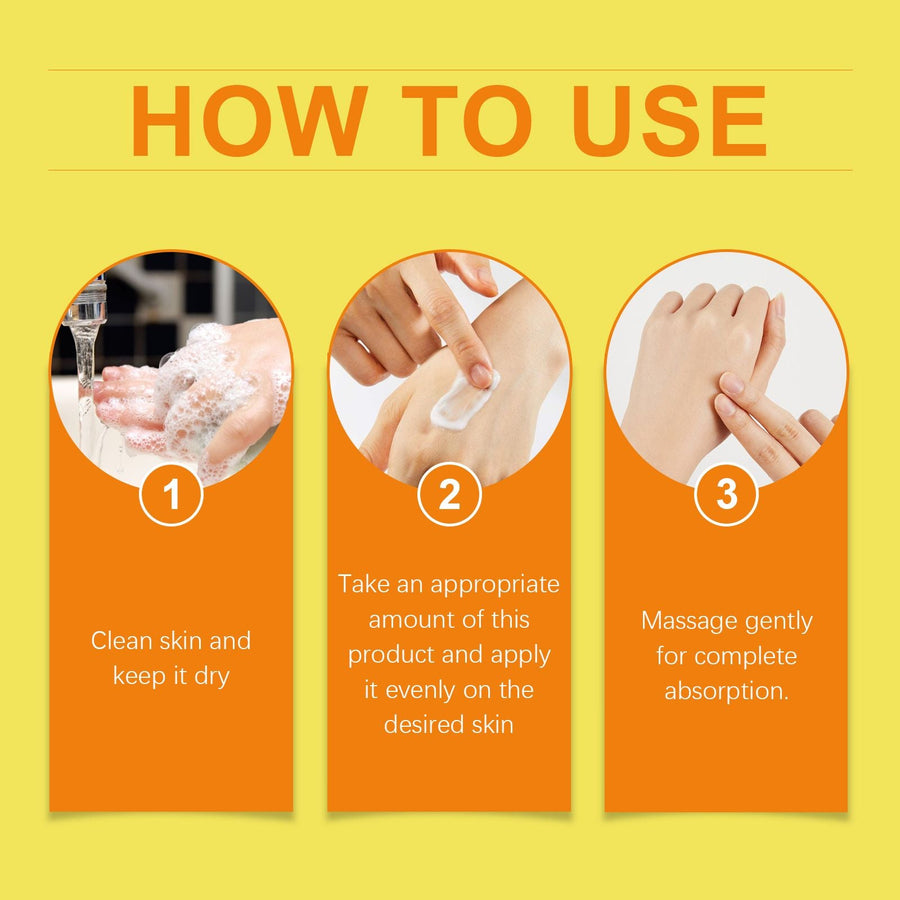 HOW TO USE

1

Clean skin and keep it dry

2

Take an appropriate amount of this product and apply it evenly on the desired skin

3

Massage gently for complete absorption.