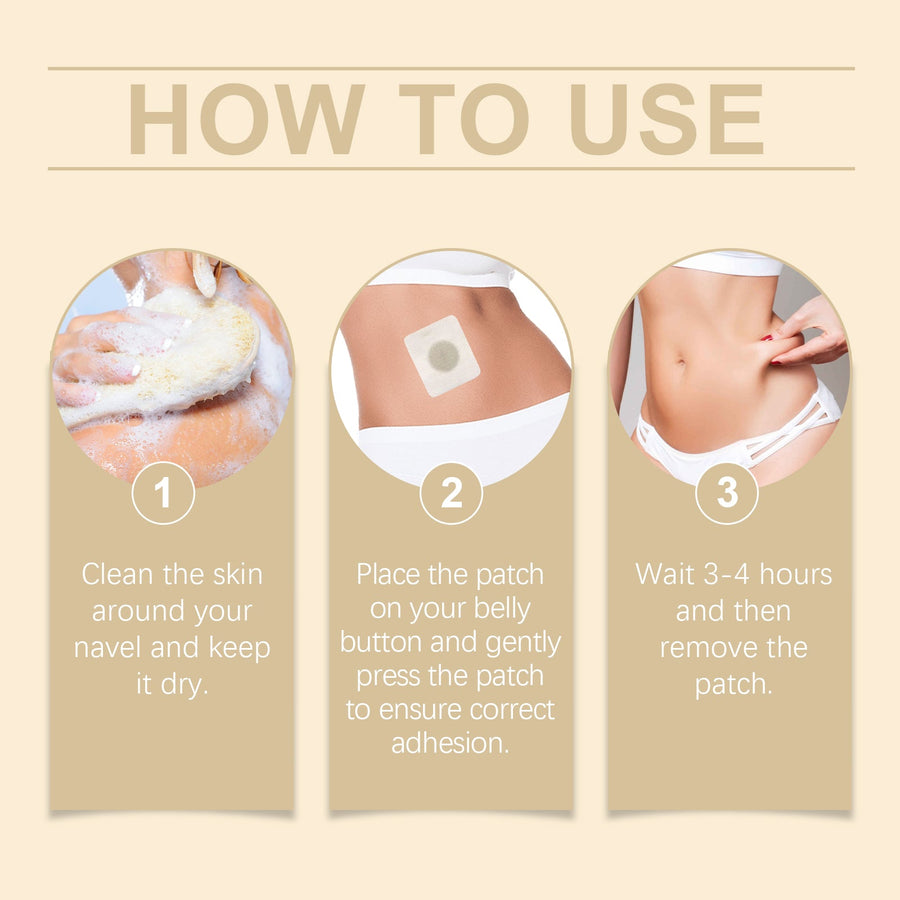 HOW TO USE

1

Clean the skin around your navel and keep it dry.

2

Place the patch on your belly button and gently press the patch to ensure correct adhesion.

3

Wait 3-4 hours and then remove the patch.