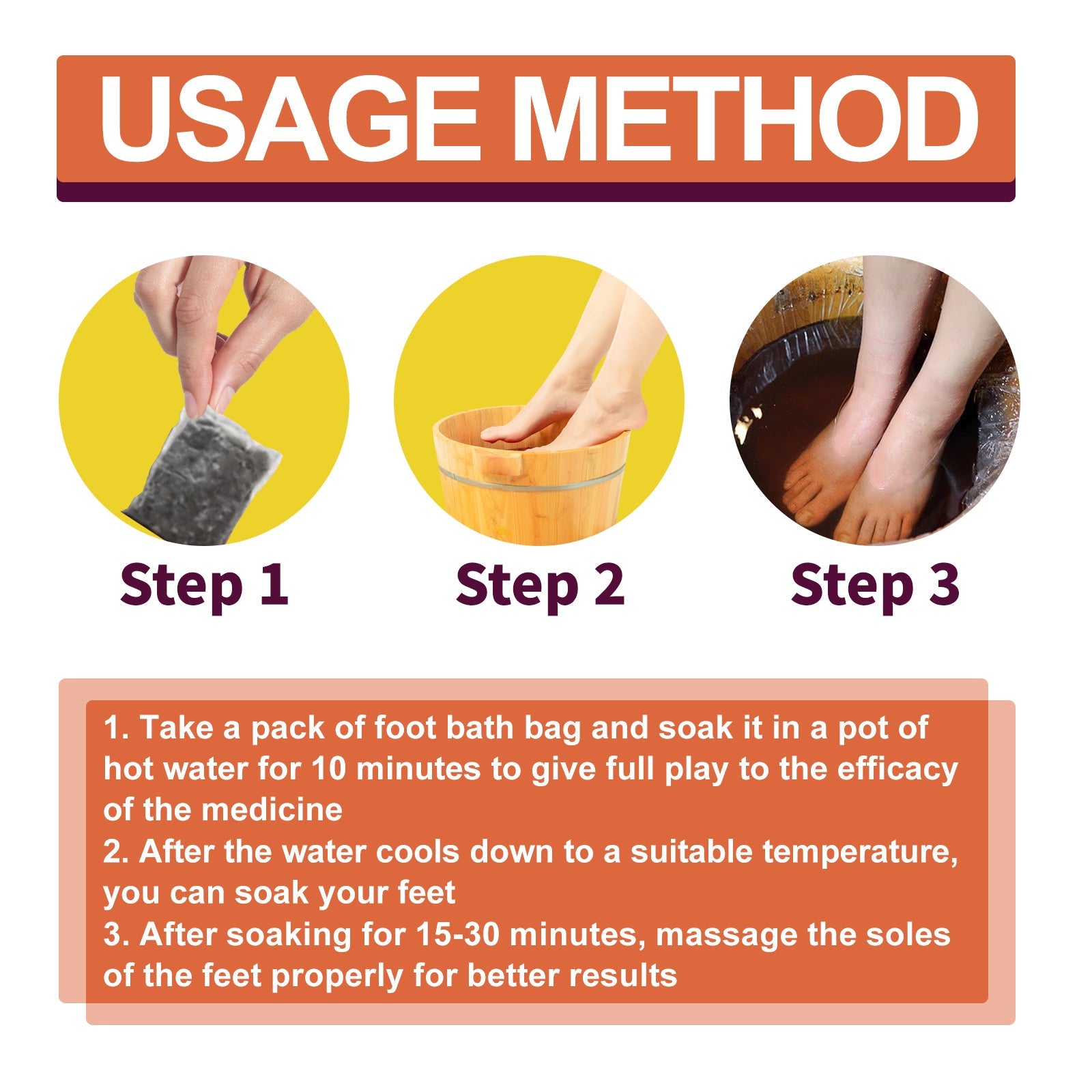 USAGE METHOD

Step 1

Step 2

Step 3

1. Take a pack of foot bath bag and soak it in a pot of hot water for 10 minutes to give full play to the efficacy of the medicine
2. After the water cools down to a suitable temperature, you can soak your feet
3. After soaking for 15-30 minutes, massage the soles of the feet properly for better results