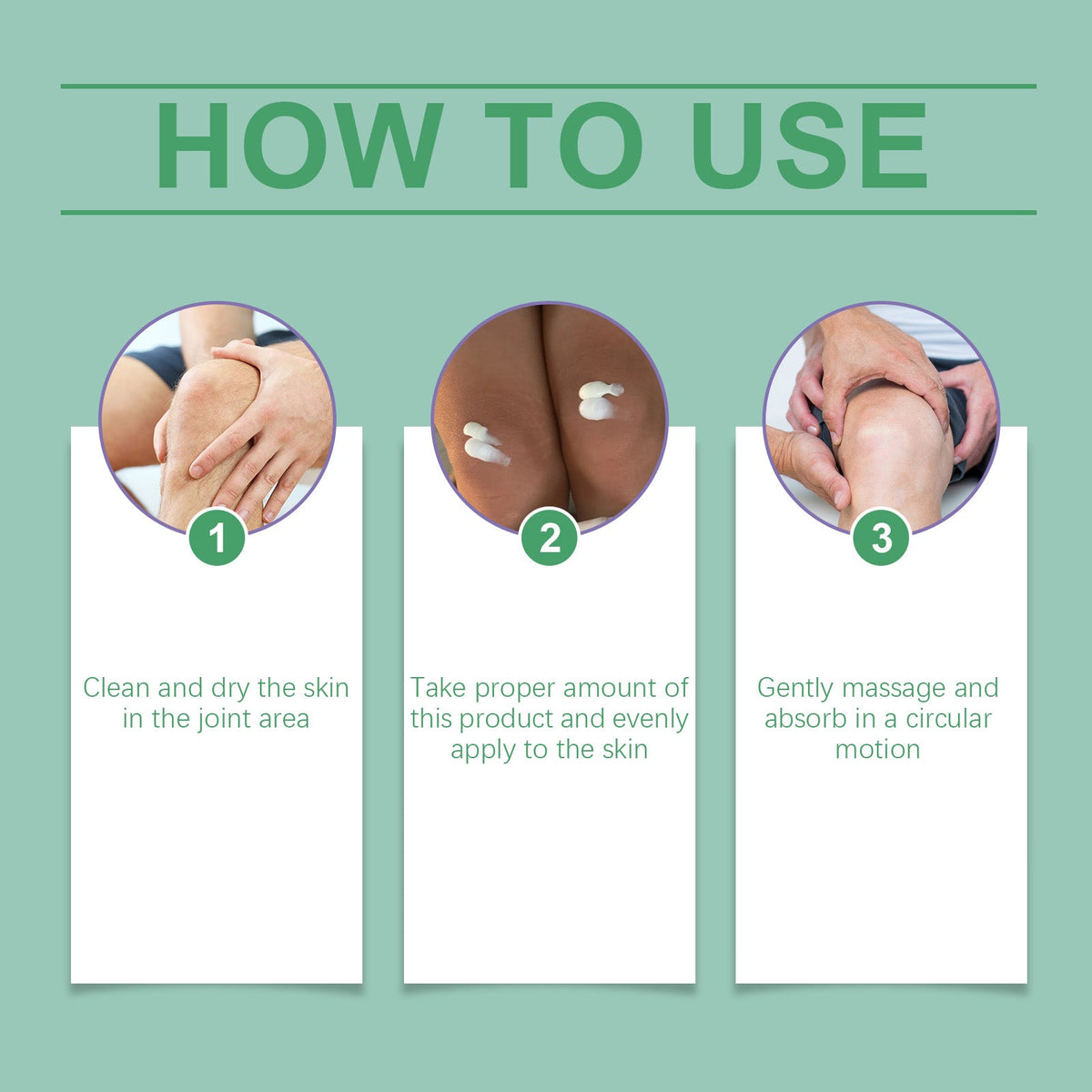 HOW TO USE

1

Clean and dry the skin in the joint area

2

Take proper amount of this product and evenly apply to the skin

3

Gently massage and absorb in a circular motion