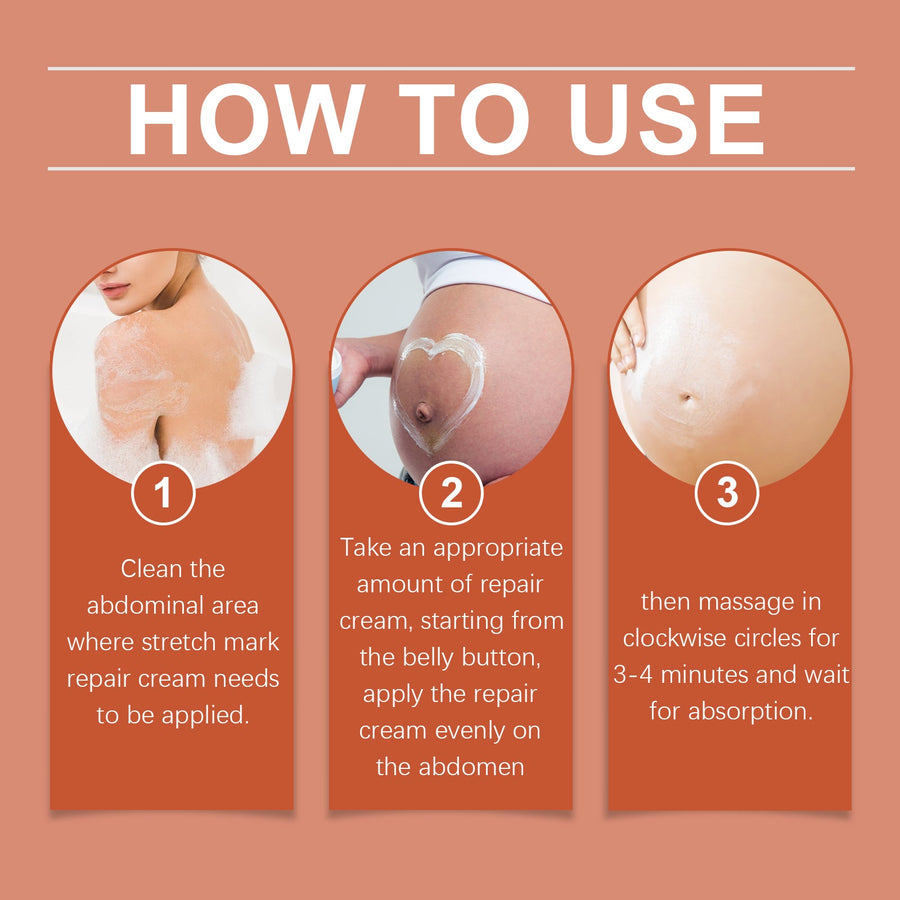 HOW TO USE

1

Clean the abdominal area where stretch mark repair cream needs to be applied.

2

Take an appropriate amount of repair cream, starting from the belly button, apply the repair cream evenly on the abdomen

3

then massage in clockwise circles for 3-4 minutes and wait for absorption.