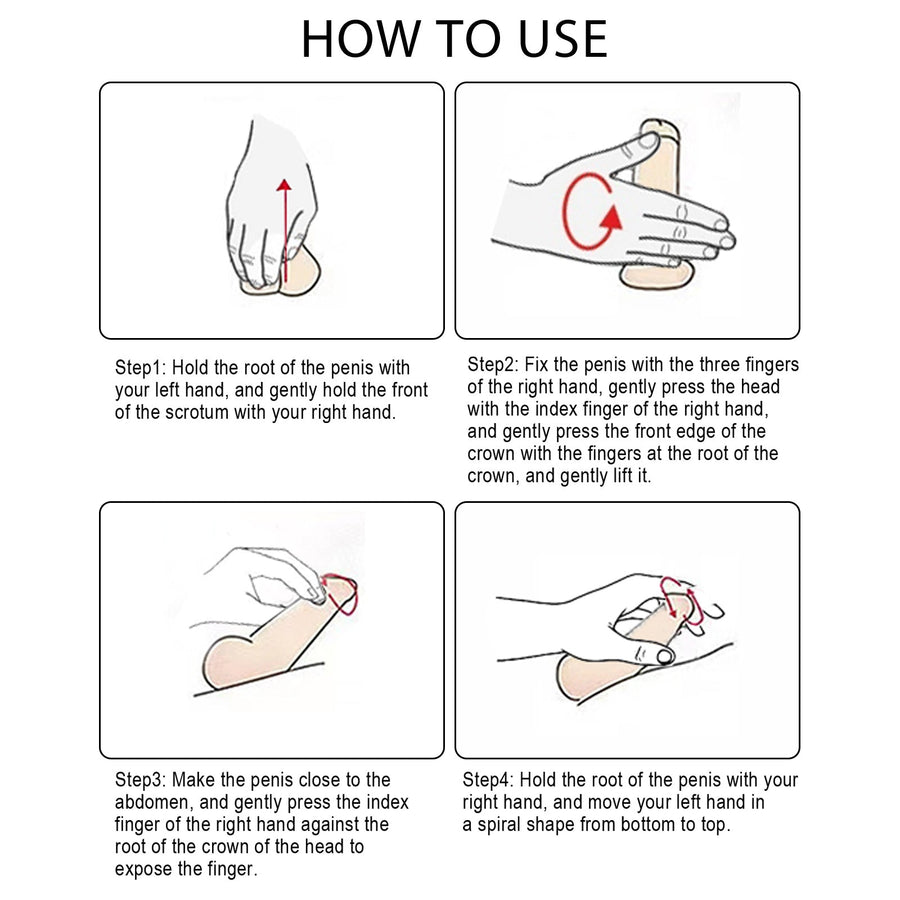 HOW TO USE

Step1: Hold the root of the penis with your left hand, and gently hold the front of the scrotum with your right hand.

Step2: Fix the penis with the three fingers of the right hand, gently press the head with the index finger of the right hand, and gently press the front edge of the crown with the fingers at the root of the crown, and gently lift it.

Step3: Make the penis close to the abdomen, and gently press the index finger of the right hand against the root of the crown of the head to expose the finger.

Step4: Hold the root of the penis with your right hand, and move your left hand in a spiral shape from bottom to top.