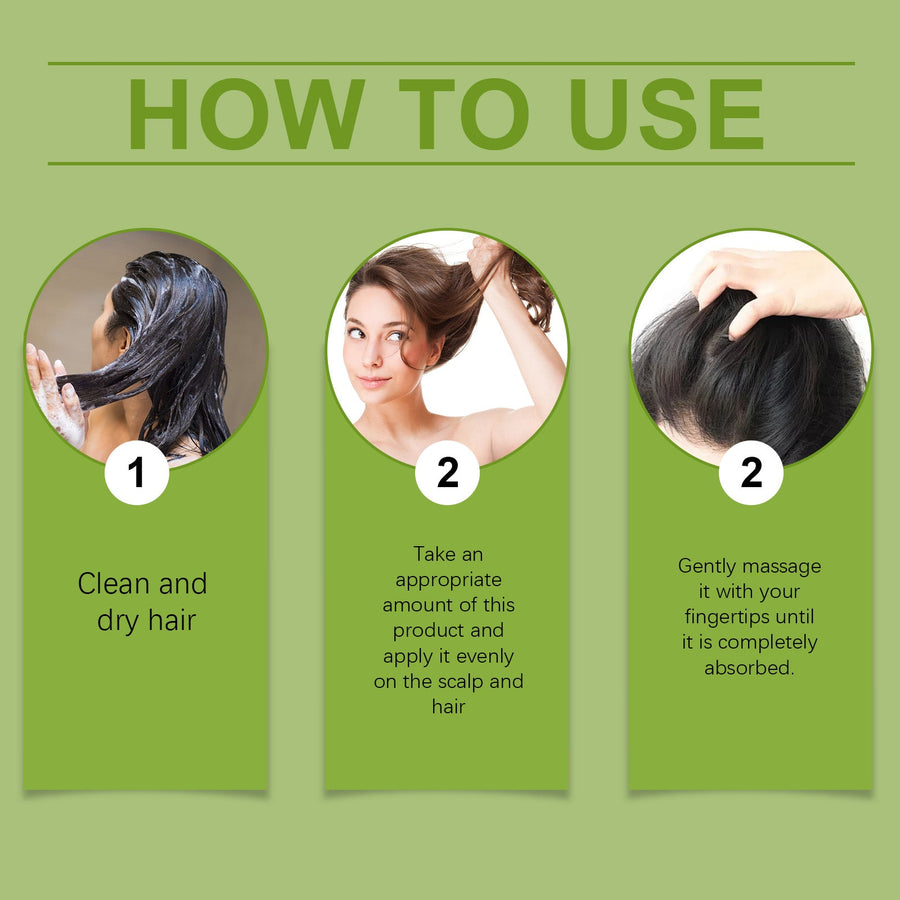 HOW TO USE

1

Clean and dry hair

2

Take an appropriate amount of this product and apply it evenly on the scalp and hair

2

Gently massage it with your fingertips until it is completely absorbed.