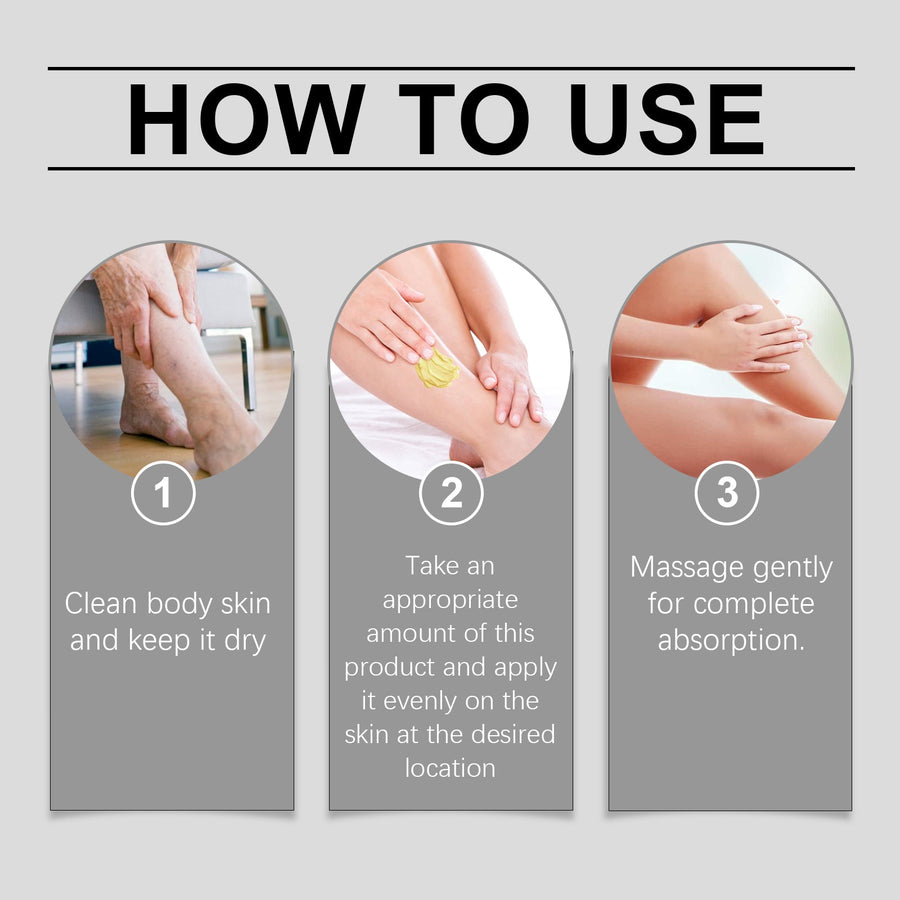 HOW TO USE

1

Clean body skin and keep it dry

2

Take an appropriate amount of this product and apply it evenly on the skin at the desired location

3

Massage gently for complete absorption.