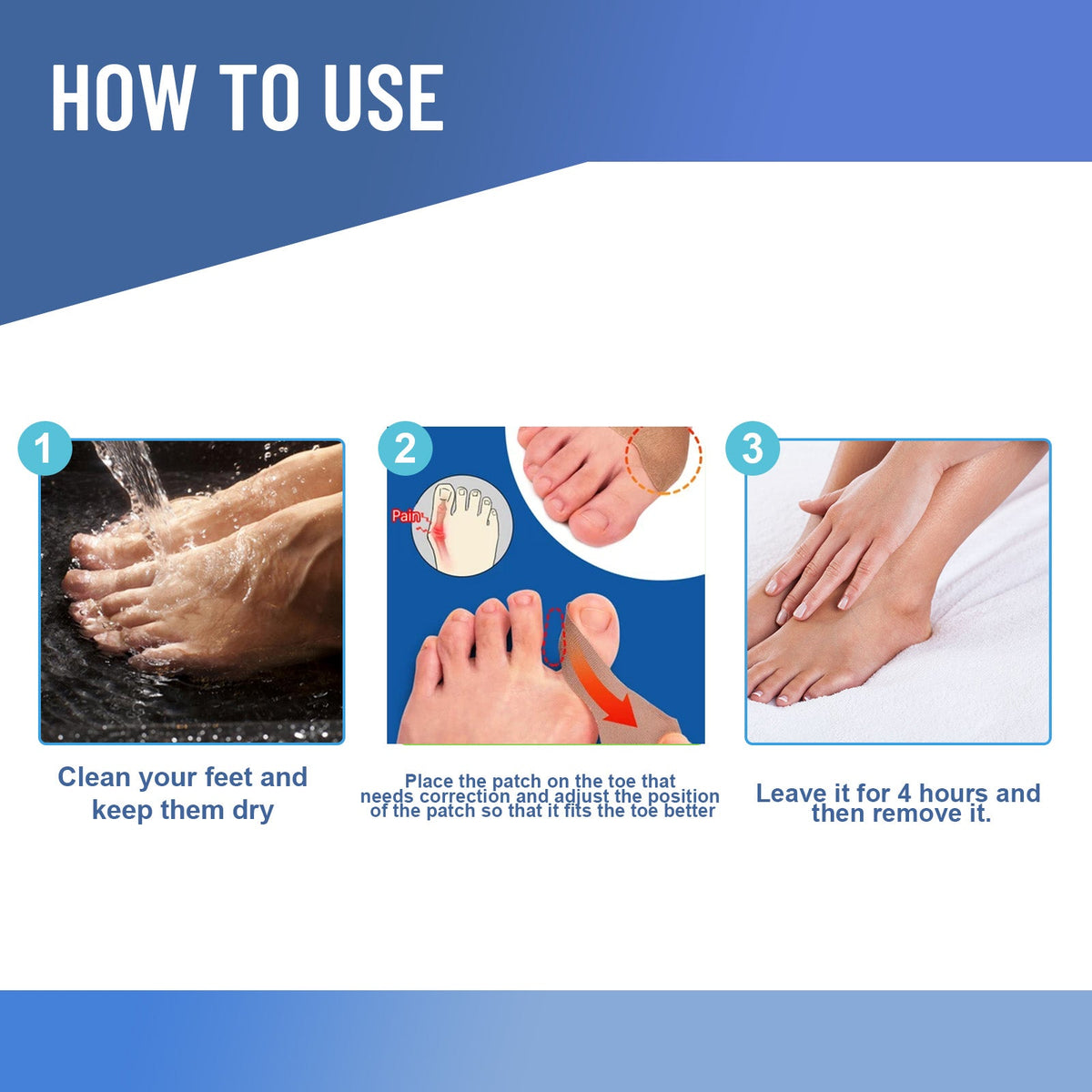 HOW TO USE

1

Clean your feet and keep them dry

2

Pain

Place the patch on the toe that needs correction and adjust the position of the patch so that it fits the toe better

3

Leave it for 4 hours and then remove it.