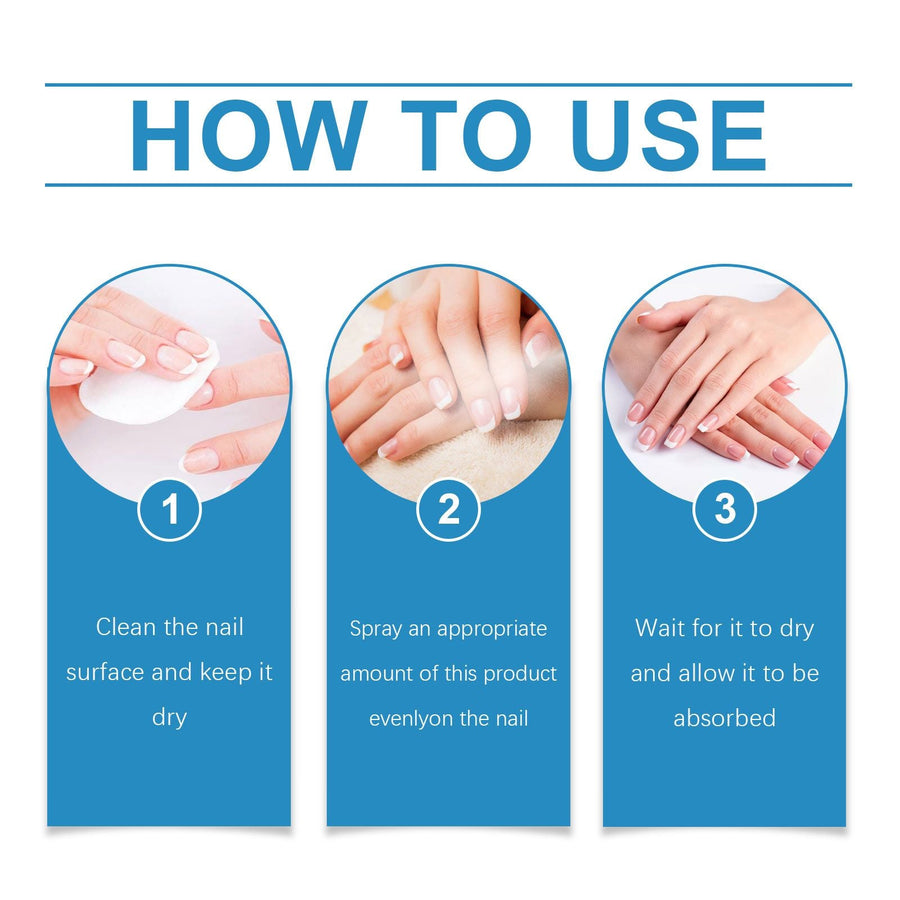 HOW TO USE

1

Clean the nail surface and keep it dry

2

Spray an appropriate amount of this product evenlyon the nail

3

Wait for it to dry and allow it to be absorbed