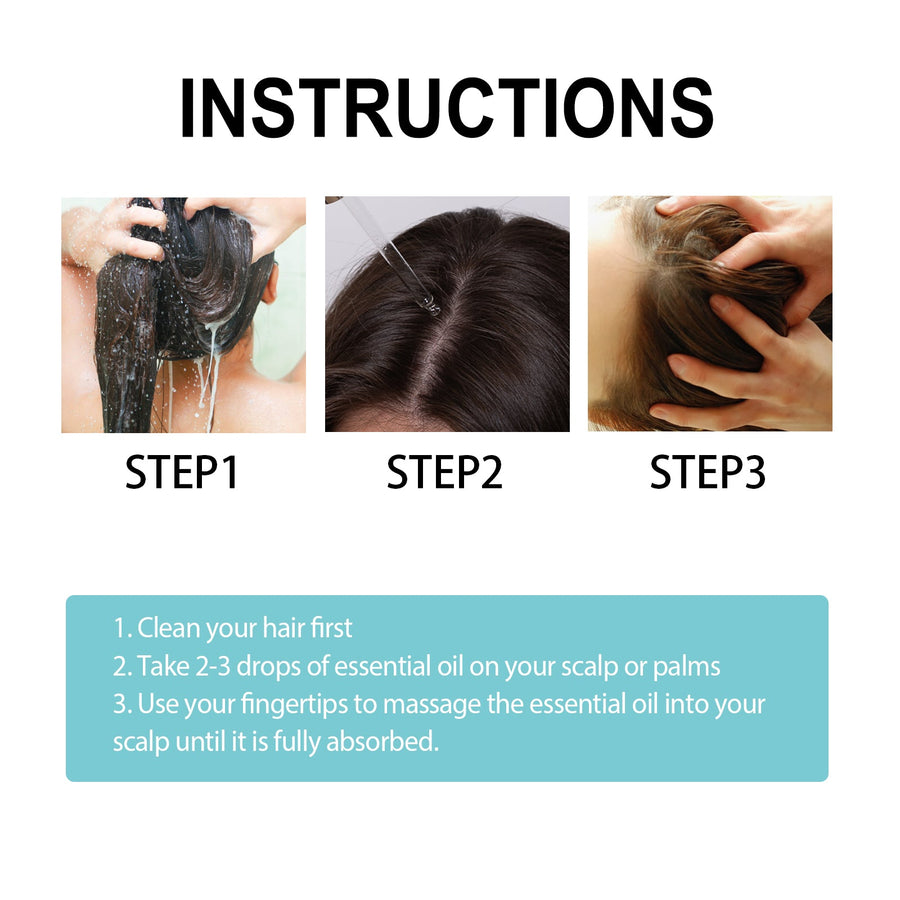 INSTRUCTIONS

STEP1

STEP2

STEP3

1. Clean your hair first
2. Take 2-3 drops of essential oil on your scalp or palms
3. Use your fingertips to massage the essential oil into your scalp until it is fully absorbed.