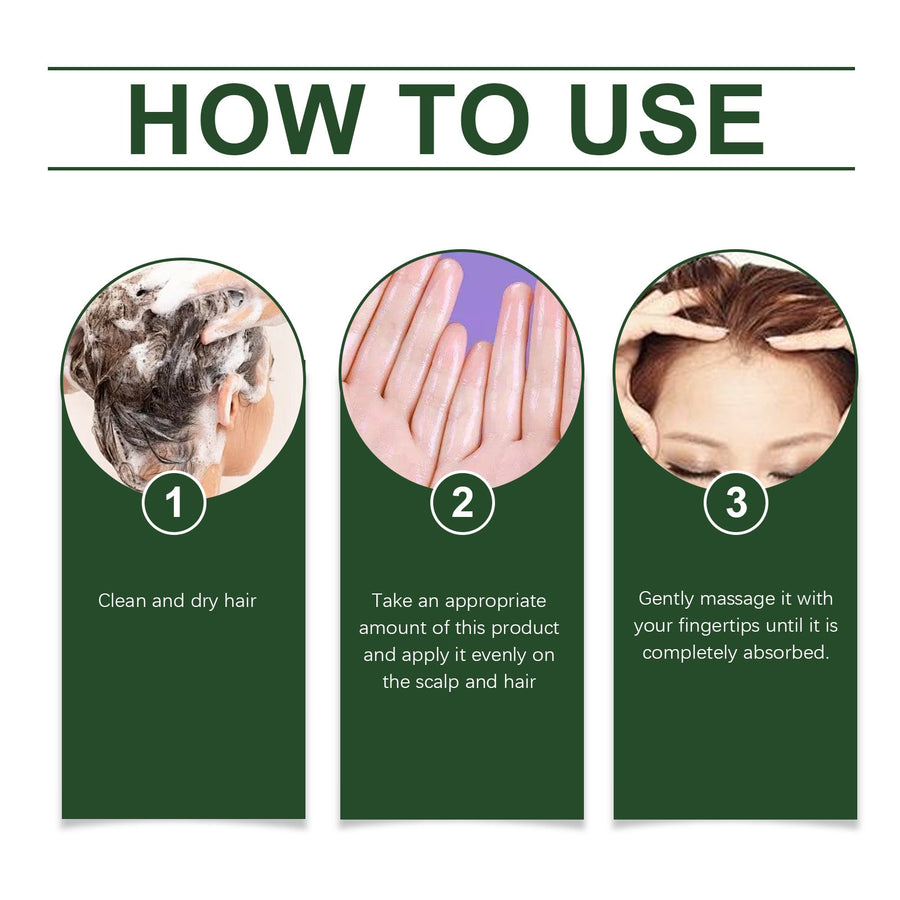 HOW TO USE

1

Clean and dry hair

2

Take an appropriate amount of this product and apply it evenly on the scalp and hair

3

Gently massage it with your fingertips until it is completely absorbed.