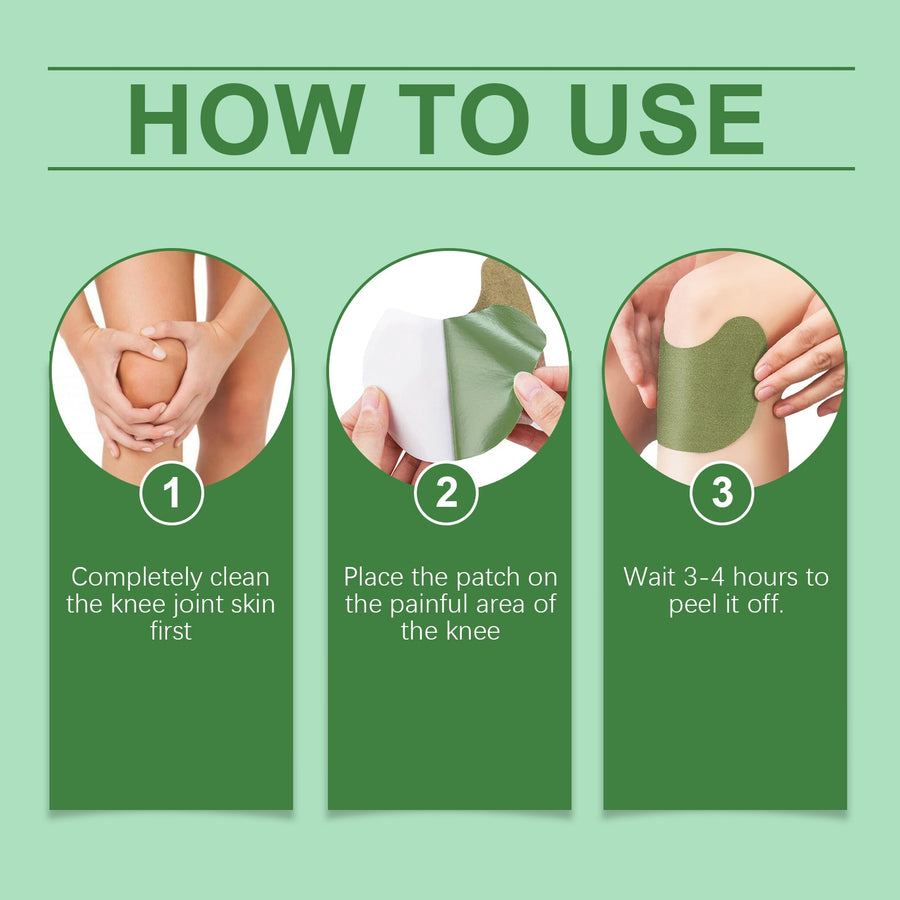 HOW TO USE

1

Completely clean the knee joint skin first

2

Place the patch on the painful area of the knee

3

Wait 3-4 hours to peel it off.