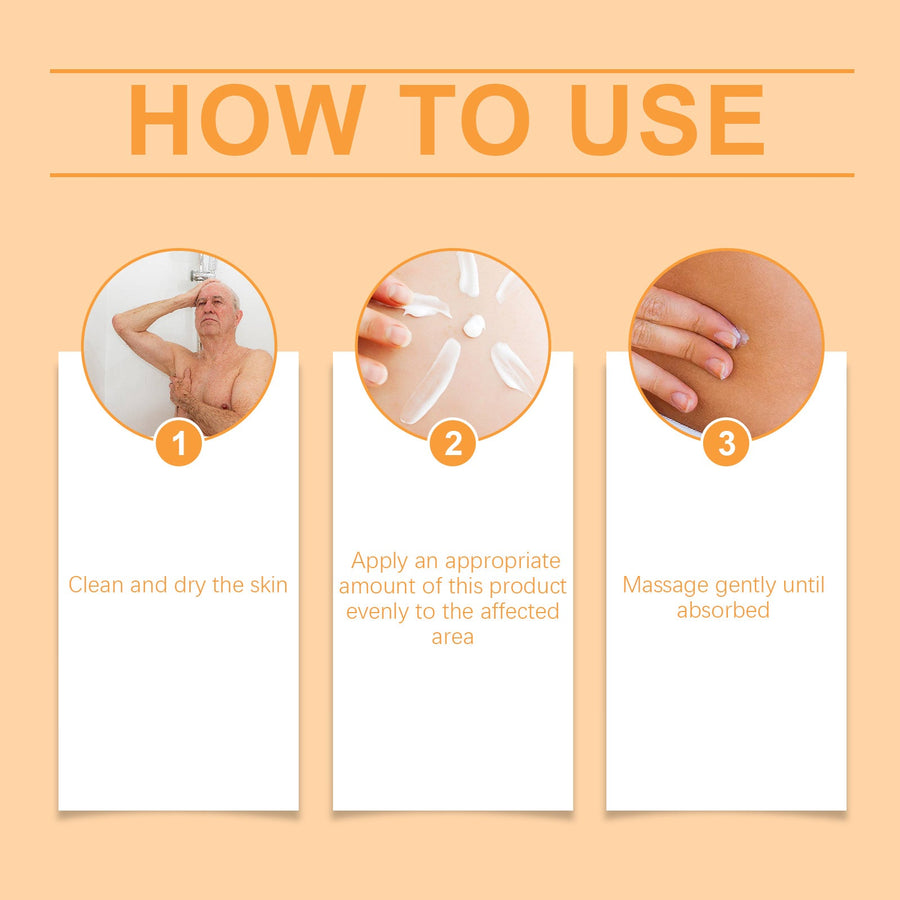 HOW TO USE

1

Clean and dry the skin

2

Apply an appropriate amount of this product evenly to the affected area

3

Massage gently until absorbed