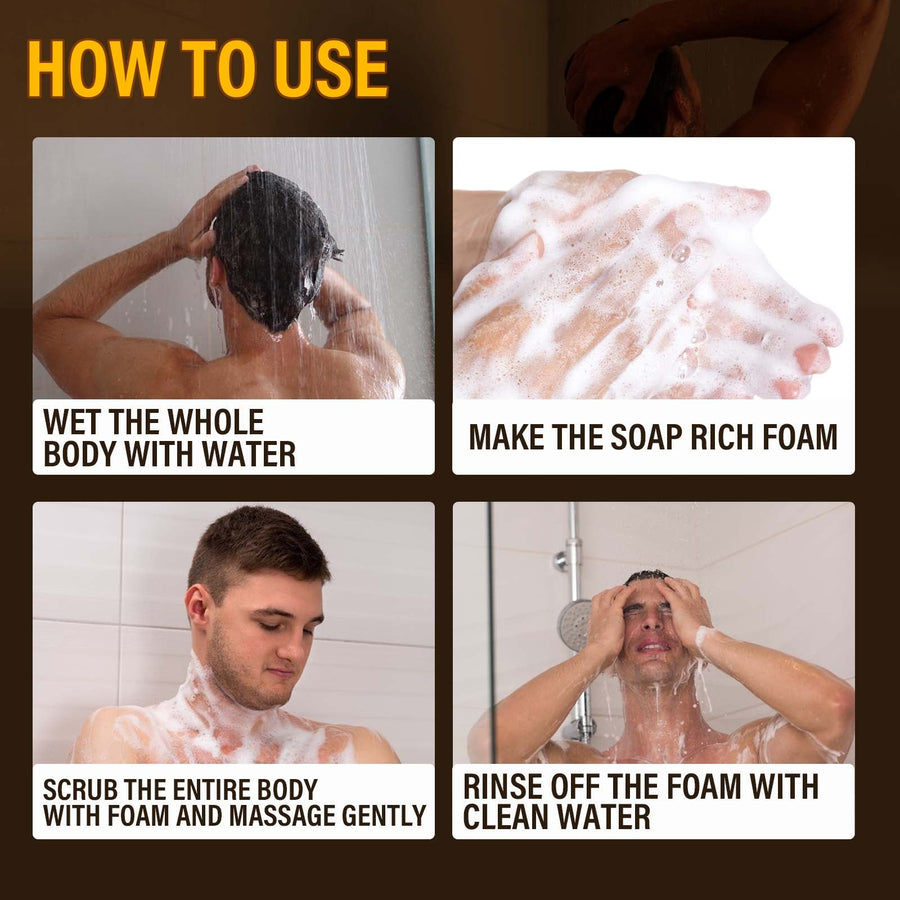 HOW TO USE

WET THE WHOLE BODY WITH WATER

MAKE THE SOAP RICH FOAM

SCRUB THE ENTIRE BODY WITH FOAM AND MASSAGE GENTLY

RINSE OFF THE FOAM WITH CLEAN WATER