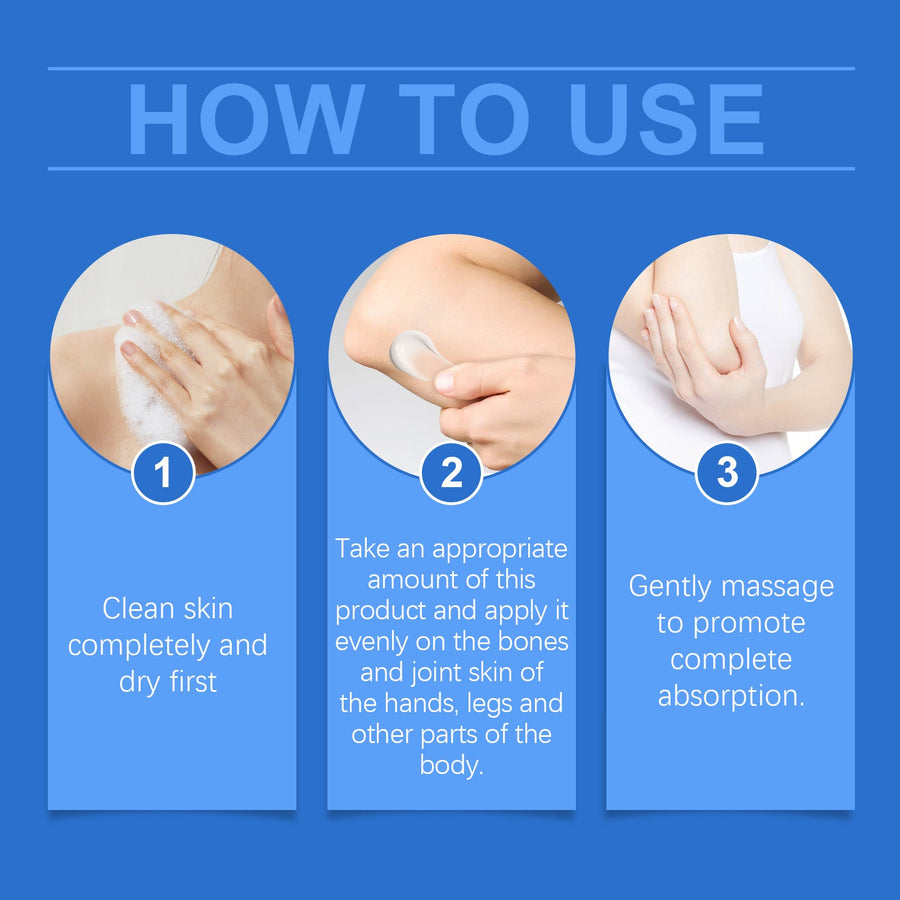 HOW TO USE

1

Clean skin completely and dry first

2

Take an appropriate amount of this product and apply it evenly on the bones and joint skin of the hands, legs and other parts of the body.

3

Gently massage to promote complete absorption.