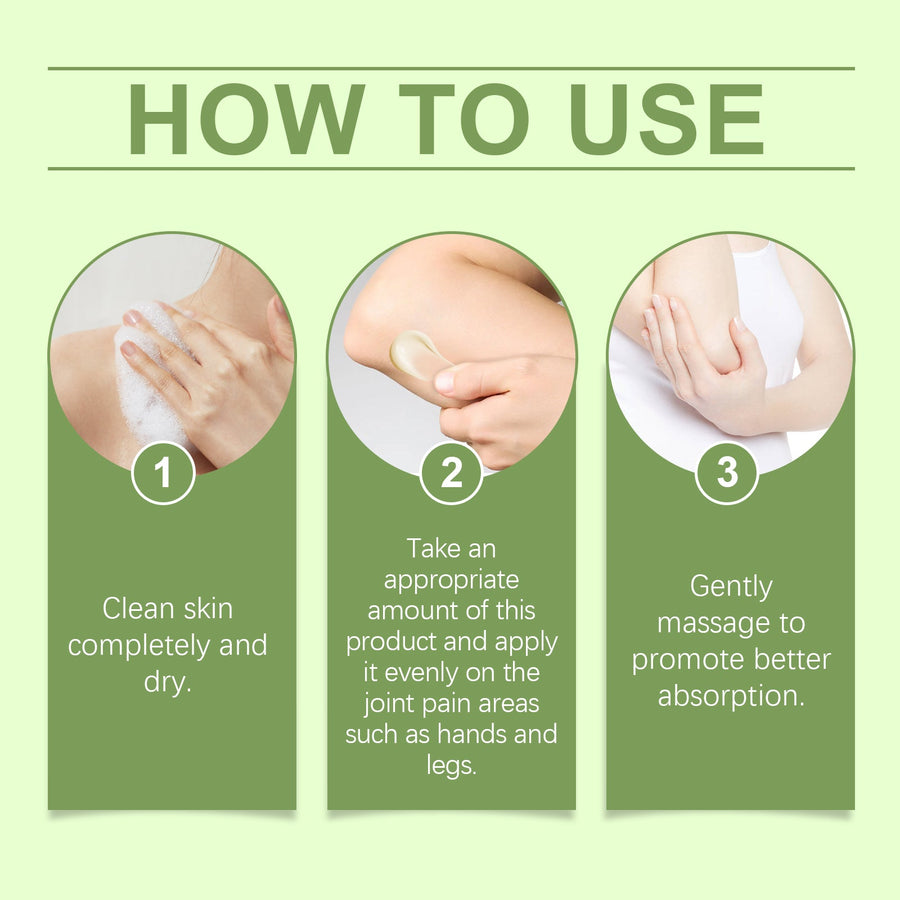 HOW TO USE

1

Clean skin completely and dry.

2

Take an appropriate amount of this product and apply it evenly on the joint pain areas such as hands and legs.

3

Gently massage to promote better absorption.