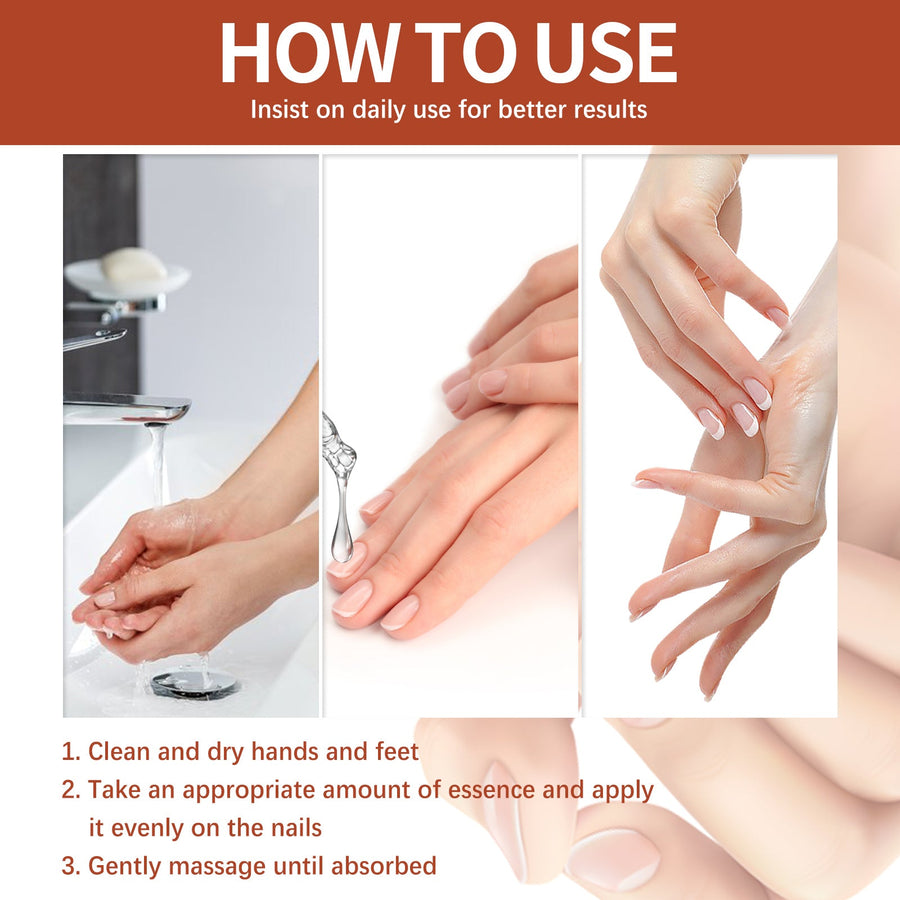 HOW TO USE
Insist on daily use for better results

1. Clean and dry hands and feet
2. Take an appropriate amount of essence and apply it evenly on the nails
3. Gently massage until absorbed