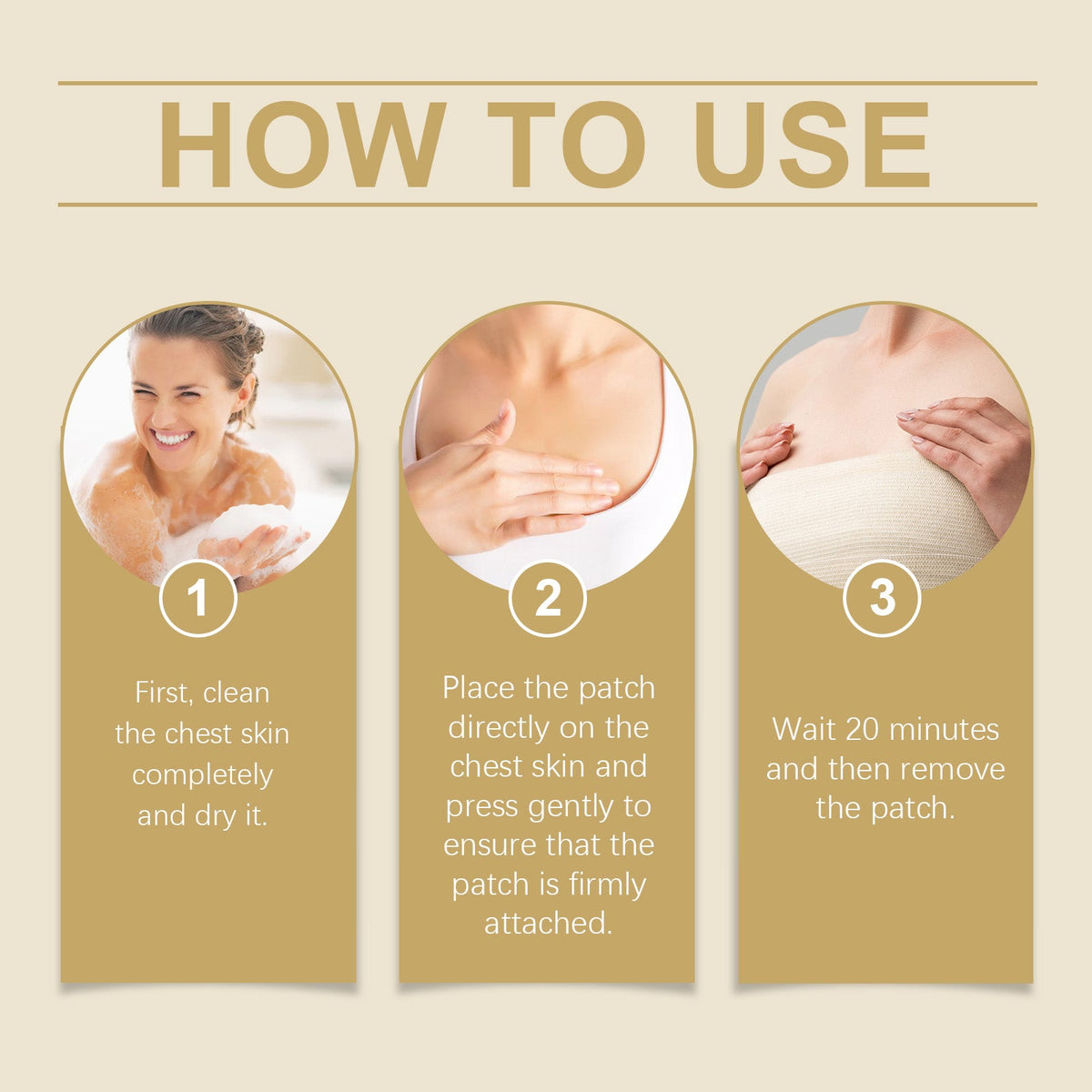 HOW TO USE

1

First, clean the chest skin completely and dry it.

2

Place the patch directly on the chest skin and press gently to ensure that the patch is firmly attached.

3

Wait 20 minutes and then remove the patch.