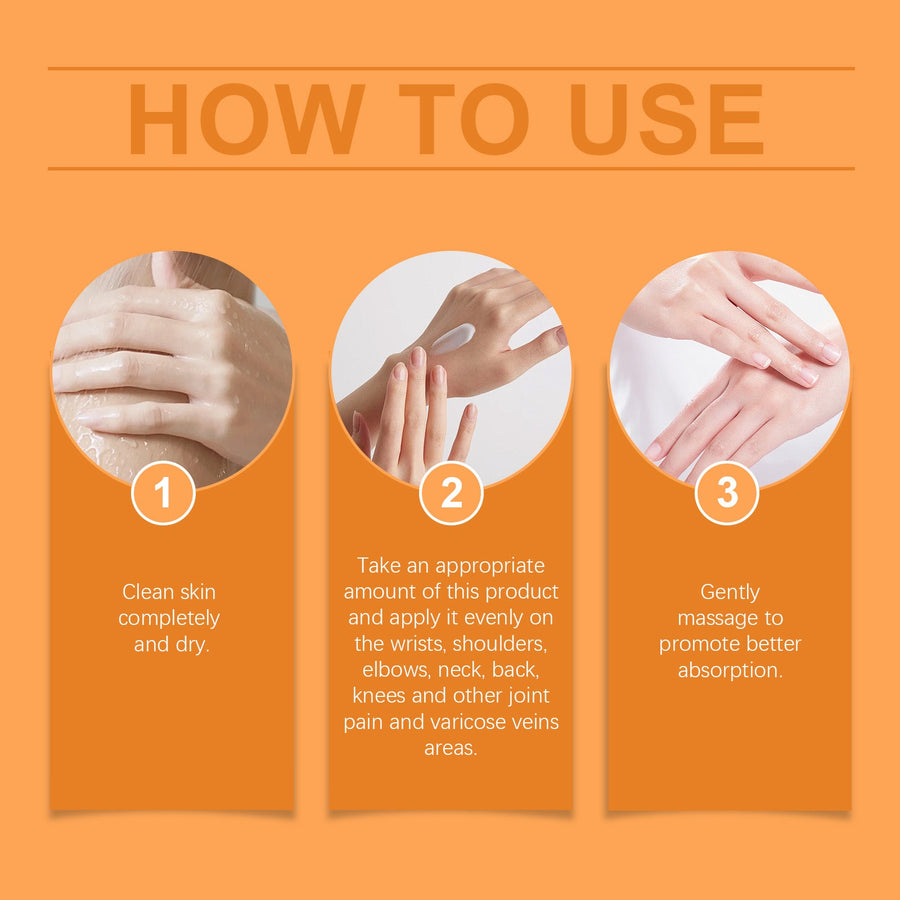 HOW TO USE

1

Clean skin completely and dry.

2

Take an appropriate amount of this product and apply it evenly on the wrists, shoulders, elbows, neck, back, knees and other joint pain and varicose veins areas.

3

Gently massage to promote better absorption.