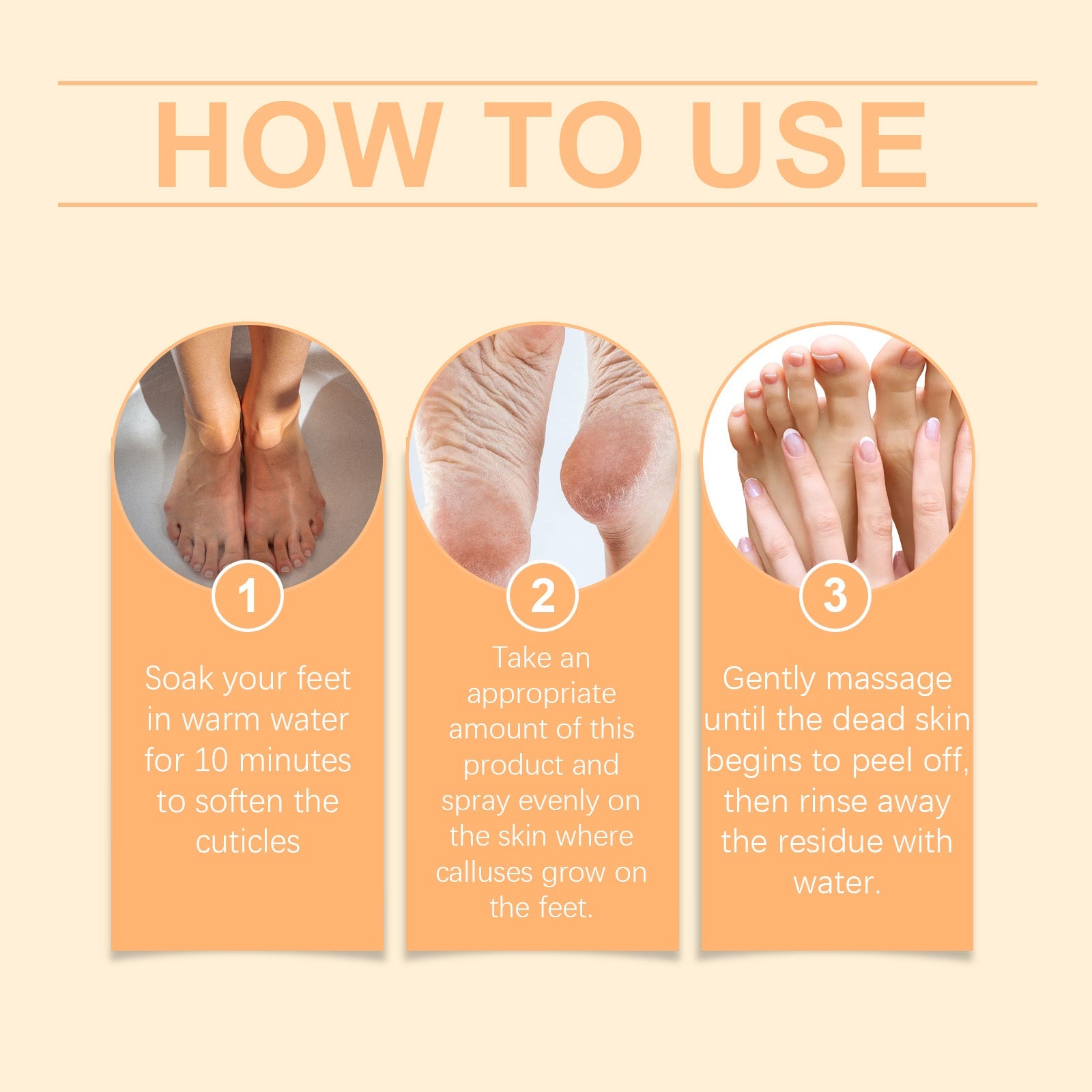 HOW TO USE

1

Soak your feet in warm water for 10 minutes to soften the cuticles

2

Take an appropriate amount of this product and spray evenly on the skin where calluses grow on the feet.

3

Gently massage until the dead skin begins to peel off, then rinse away the residue with water.