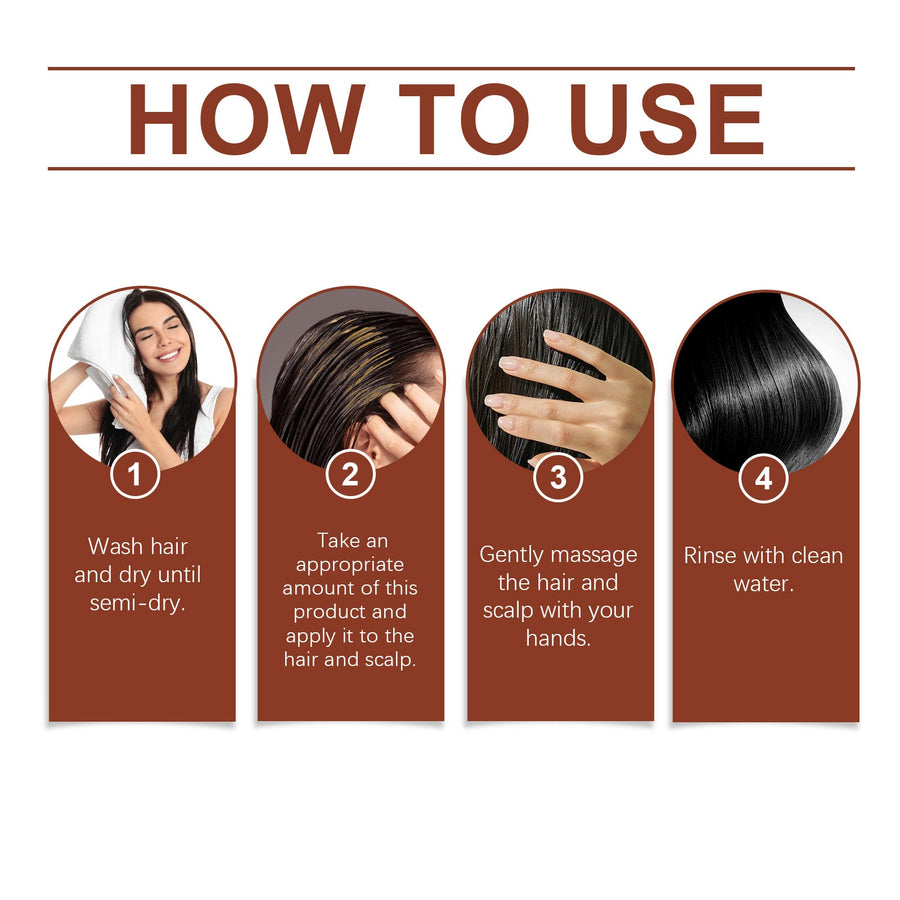 HOW TO USE

1
Wash hair and dry until semi-dry.

2
Take an appropriate amount of this product and apply it to the hair and scalp.

3
Gently massage the hair and scalp with your hands.

4
Rinse with clean water.