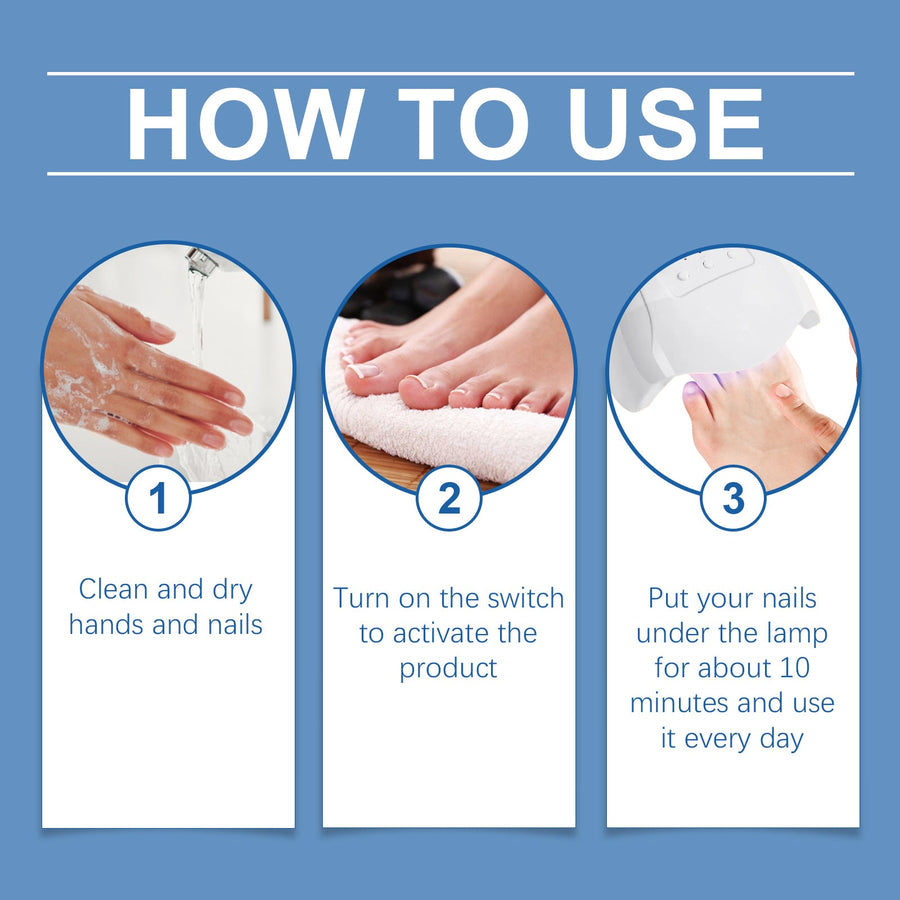 HOW TO USE

1

Clean and dry hands and nails

2

Turn on the switch to activate the product

3

Put your nails under the lamp for about 10 minutes and use it every day