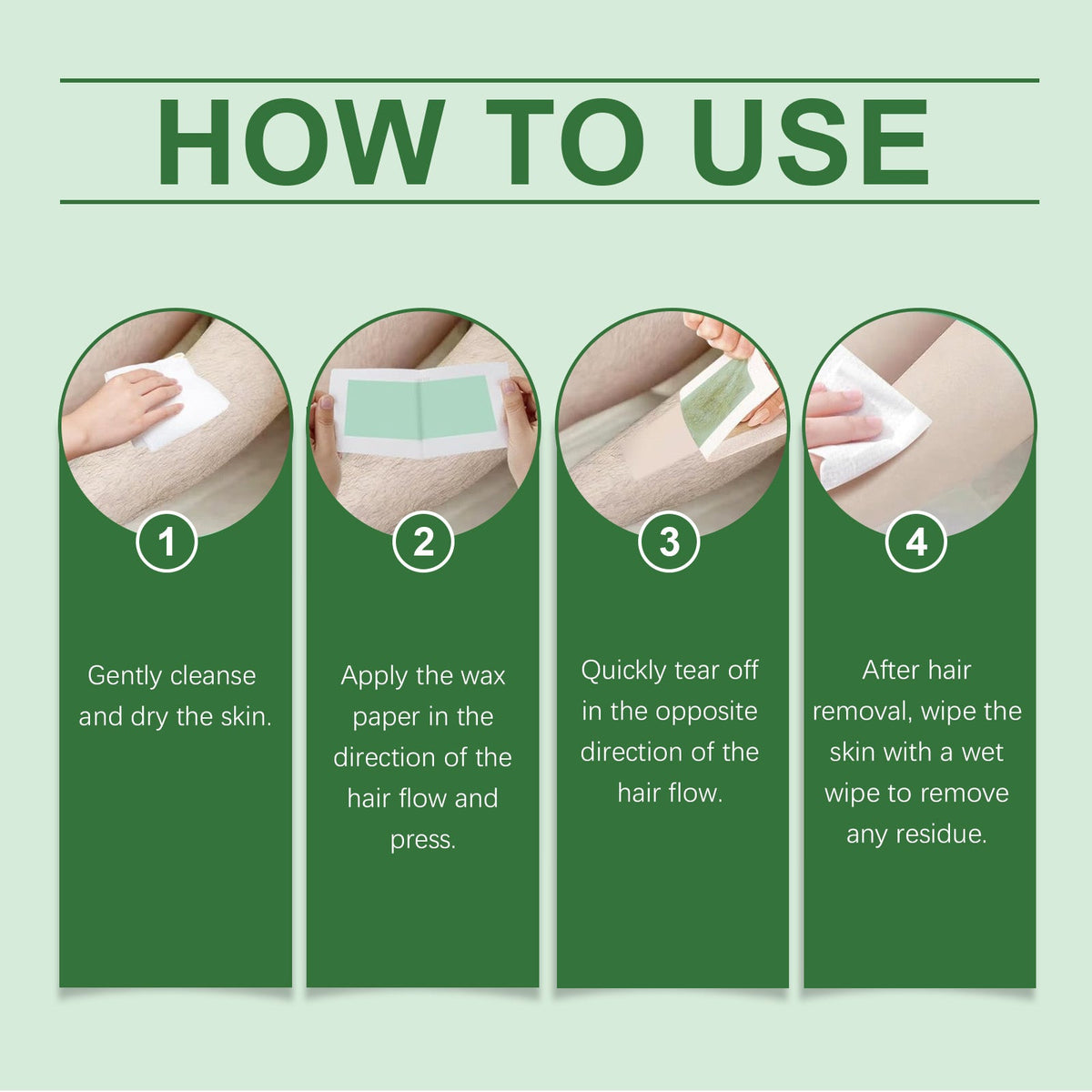 HOW TO USE

1

Gently cleanse and dry the skin.

2

Apply the wax paper in the direction of the hair flow and press.

3

Quickly tear off in the opposite direction of the hair flow.

4

After hair removal, wipe the skin with a wet wipe to remove any residue.