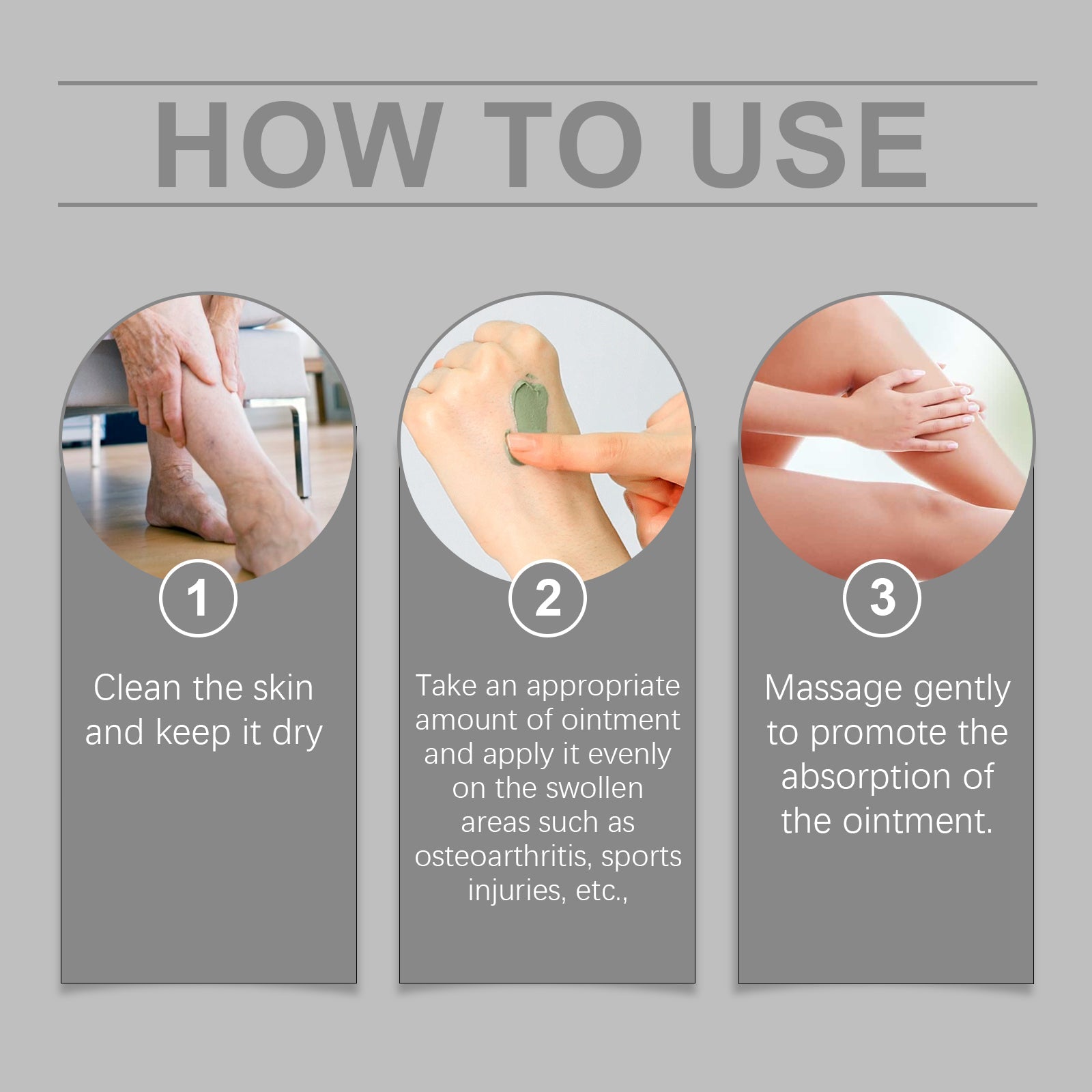 HOW TO USE

1

Clean the skin and keep it dry

2

Take an appropriate amount of ointment and apply it evenly on the swollen areas such as osteoarthritis, sports injuries, etc.,

3

Massage gently to promote the absorption of the ointment.