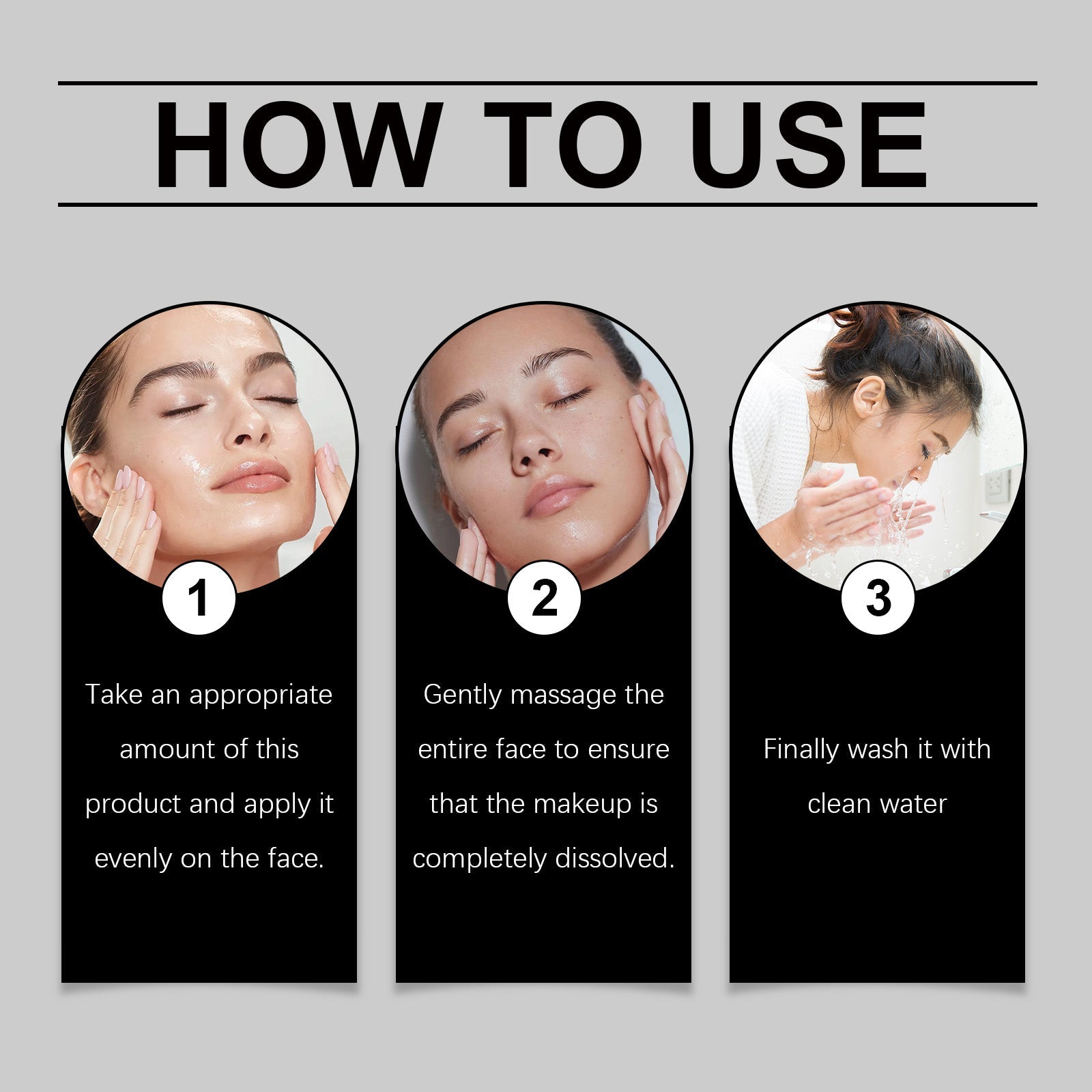 HOW TO USE

1

Take an appropriate amount of this product and apply it evenly on the face.

2

Gently massage the entire face to ensure that the makeup is completely dissolved.

3

Finally wash it with clean water