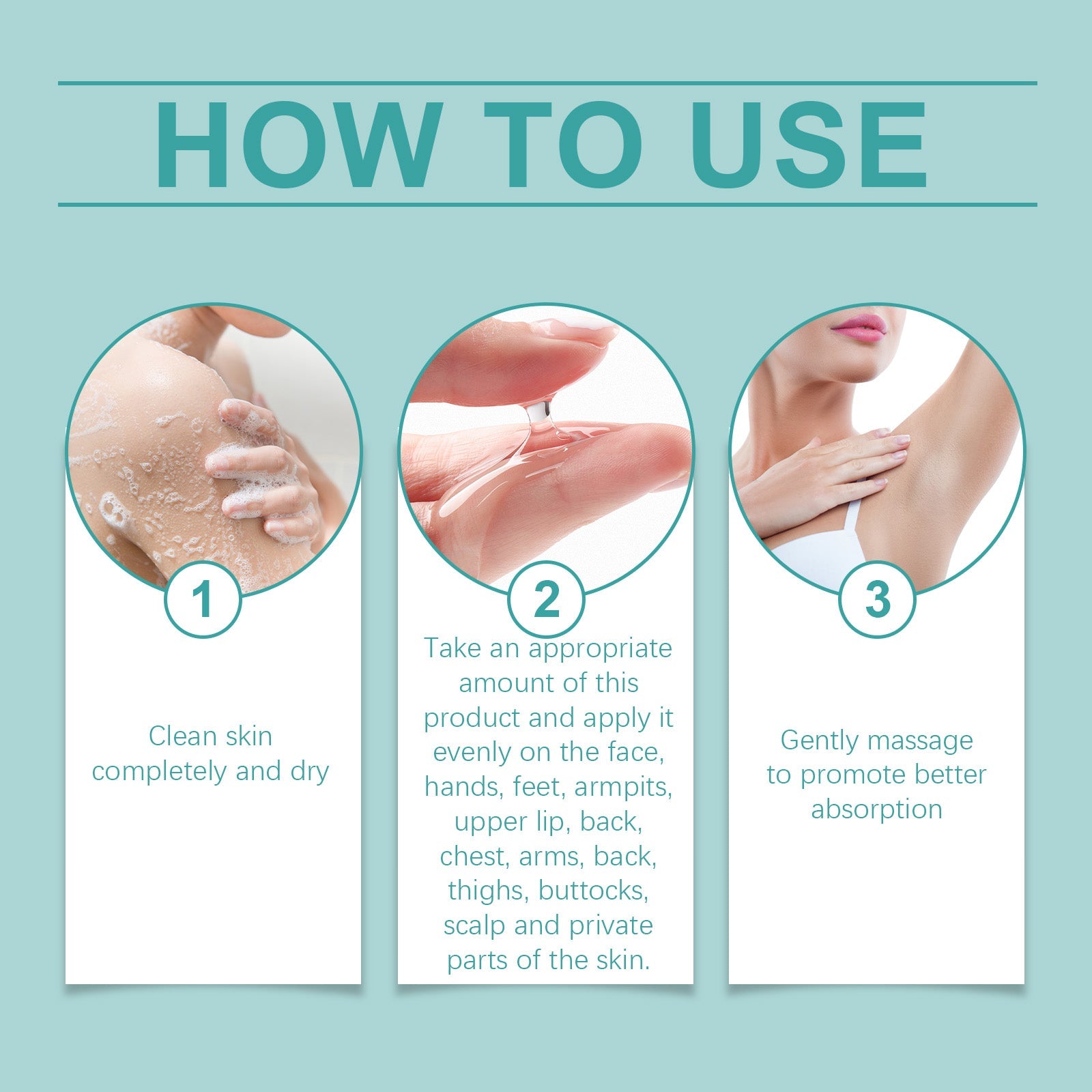 HOW TO USE

1

Clean skin completely and dry

2

Take an appropriate amount of this product and apply it evenly on the face, hands, feet, armpits, upper lip, back, chest, arms, back, thighs, buttocks, scalp and private parts of the skin.

3

Gently massage to promote better absorption