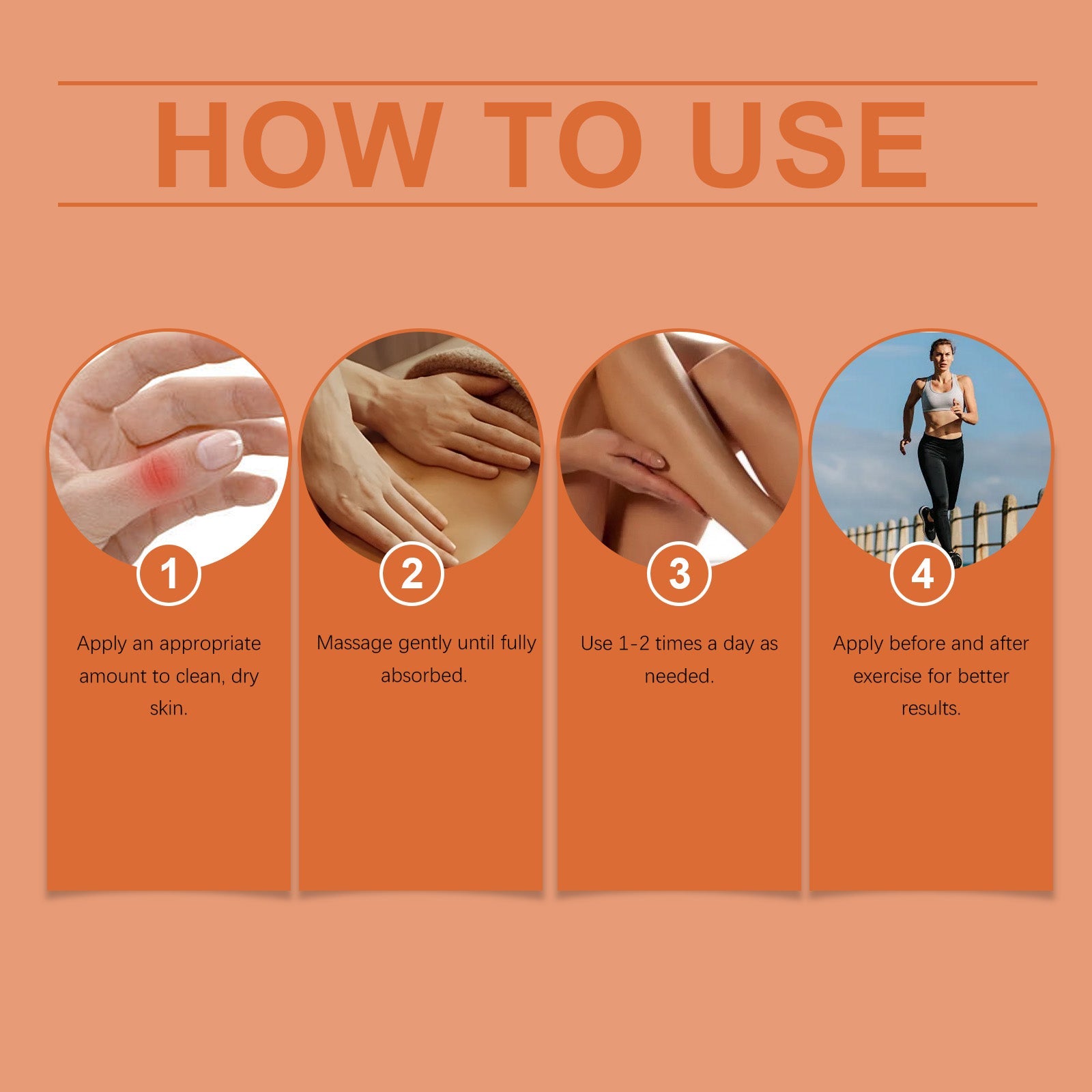 HOW TO USE

1

Apply an appropriate amount to clean, dry skin.

2

Massage gently until fully absorbed.

3

Use 1-2 times a day as needed.

4

Apply before and after exercise for better results.