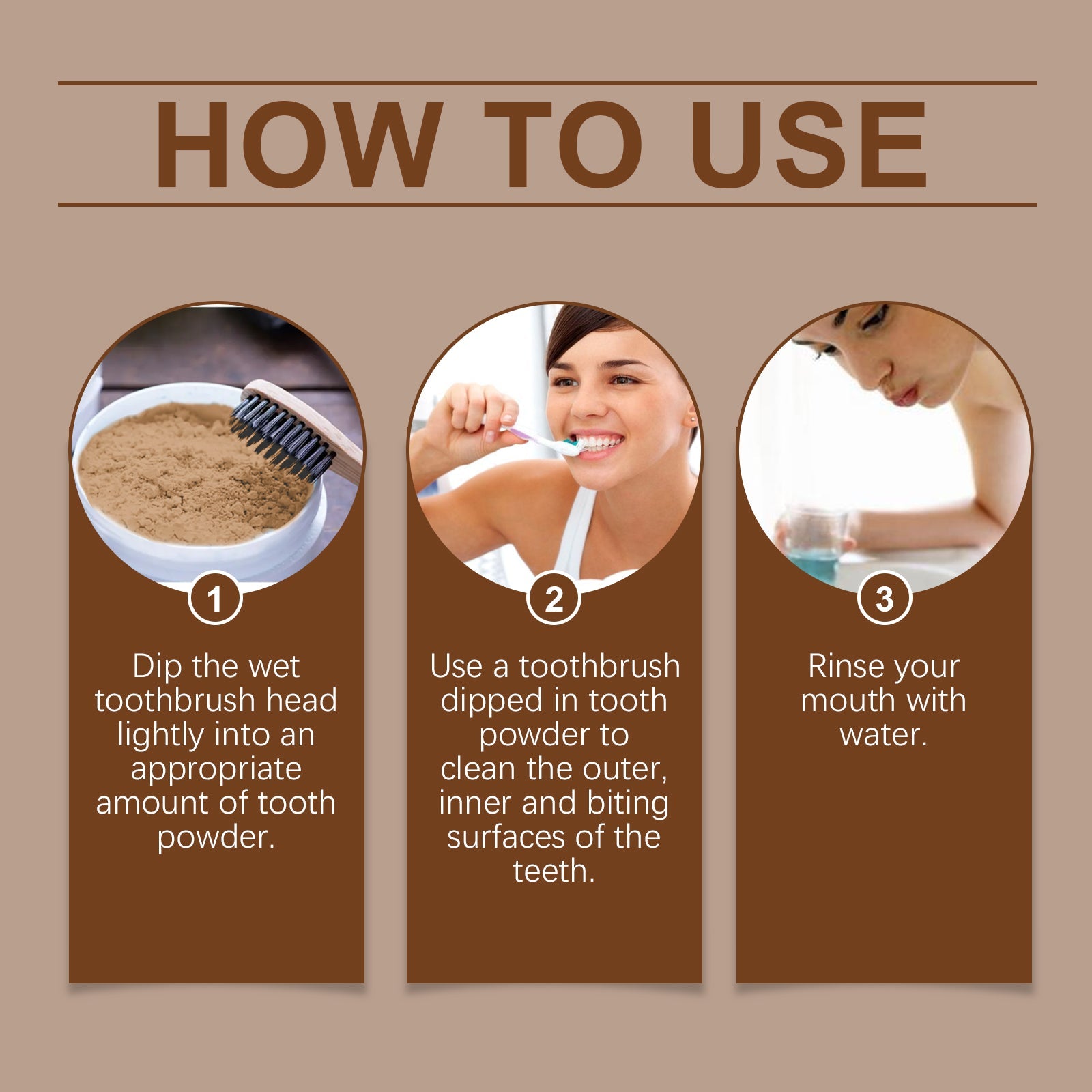 HOW TO USE

1

Dip the wet toothbrush head lightly into an appropriate amount of tooth powder.

2

Use a toothbrush dipped in tooth powder to clean the outer, inner and biting surfaces of the teeth.

3

Rinse your mouth with water.