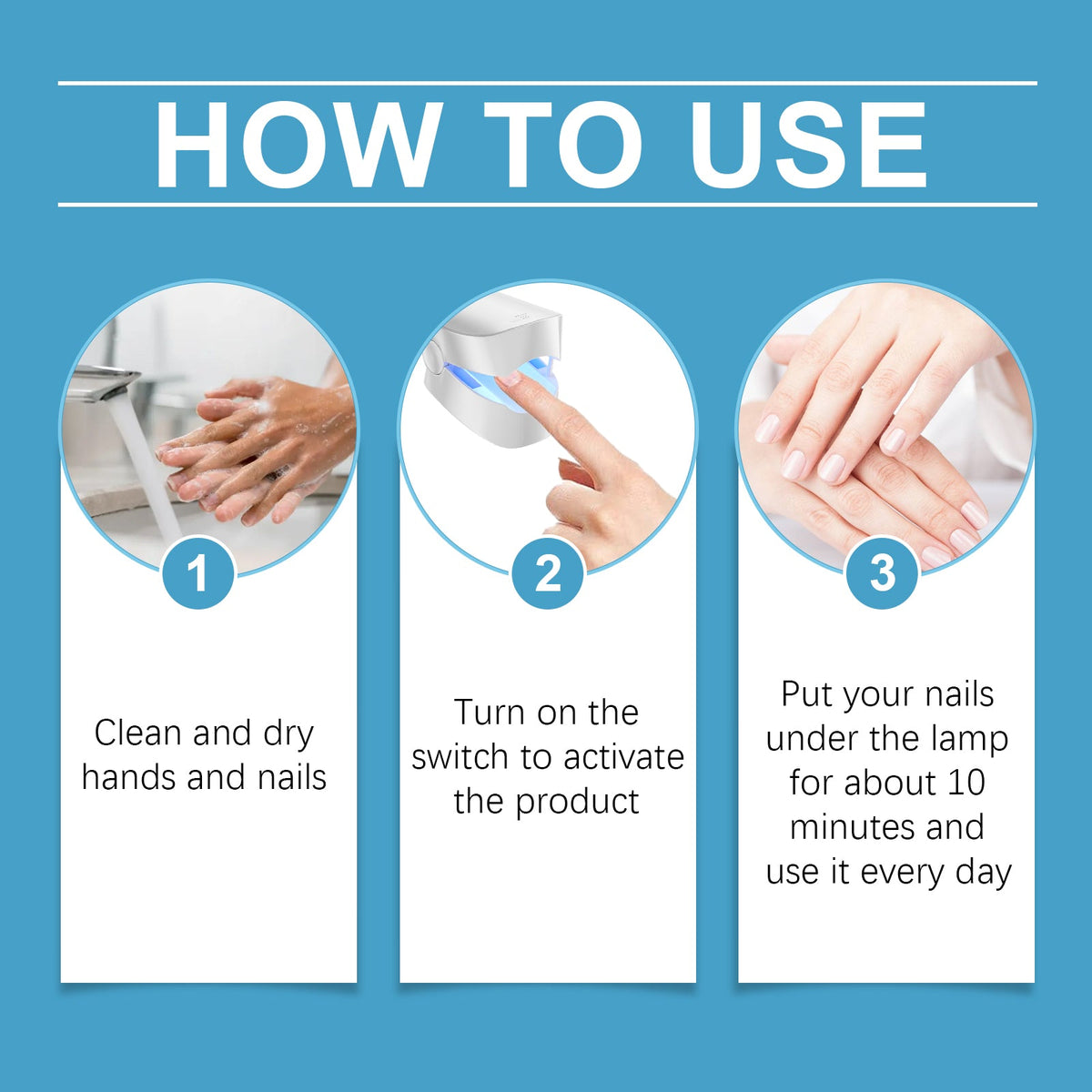 HOW TO USE

1

Clean and dry hands and nails

2

Turn on the switch to activate the product

3

Put your nails under the lamp for about 10 minutes and use it every day