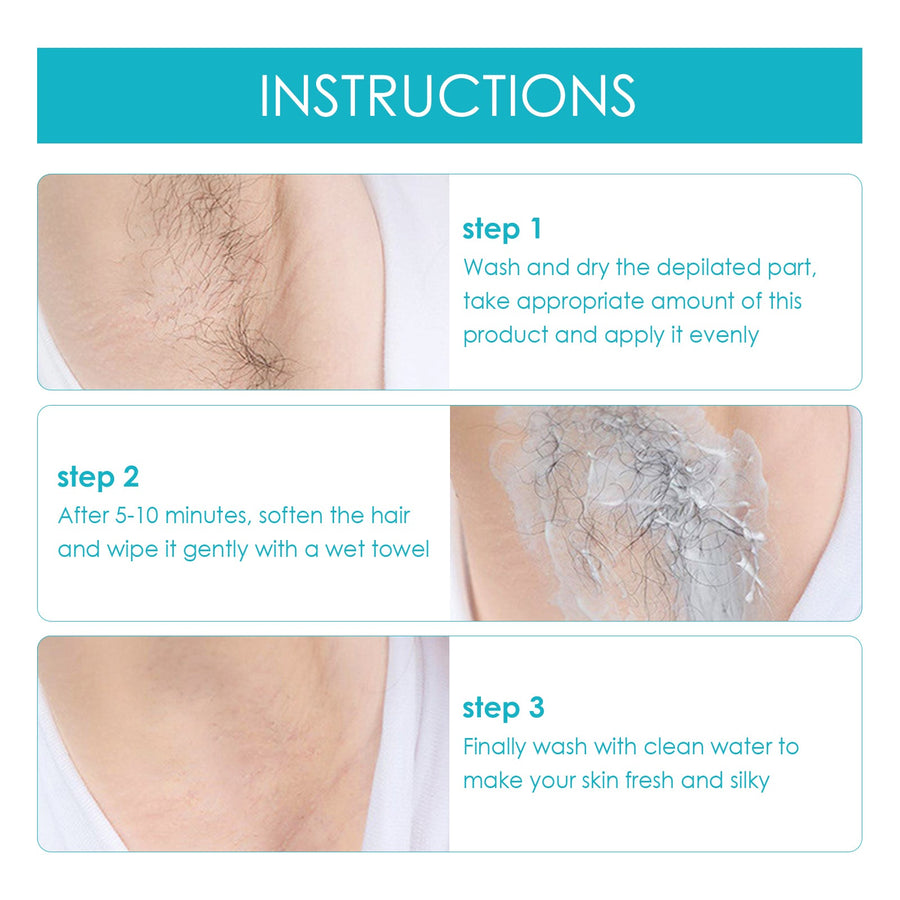 INSTRUCTIONS

step 1
Wash and dry the depilated part, take appropriate amount of this product and apply it evenly

step 2
After 5-10 minutes, soften the hair and wipe it gently with a wet towel

step 3
Finally wash with clean water to make your skin fresh and silky