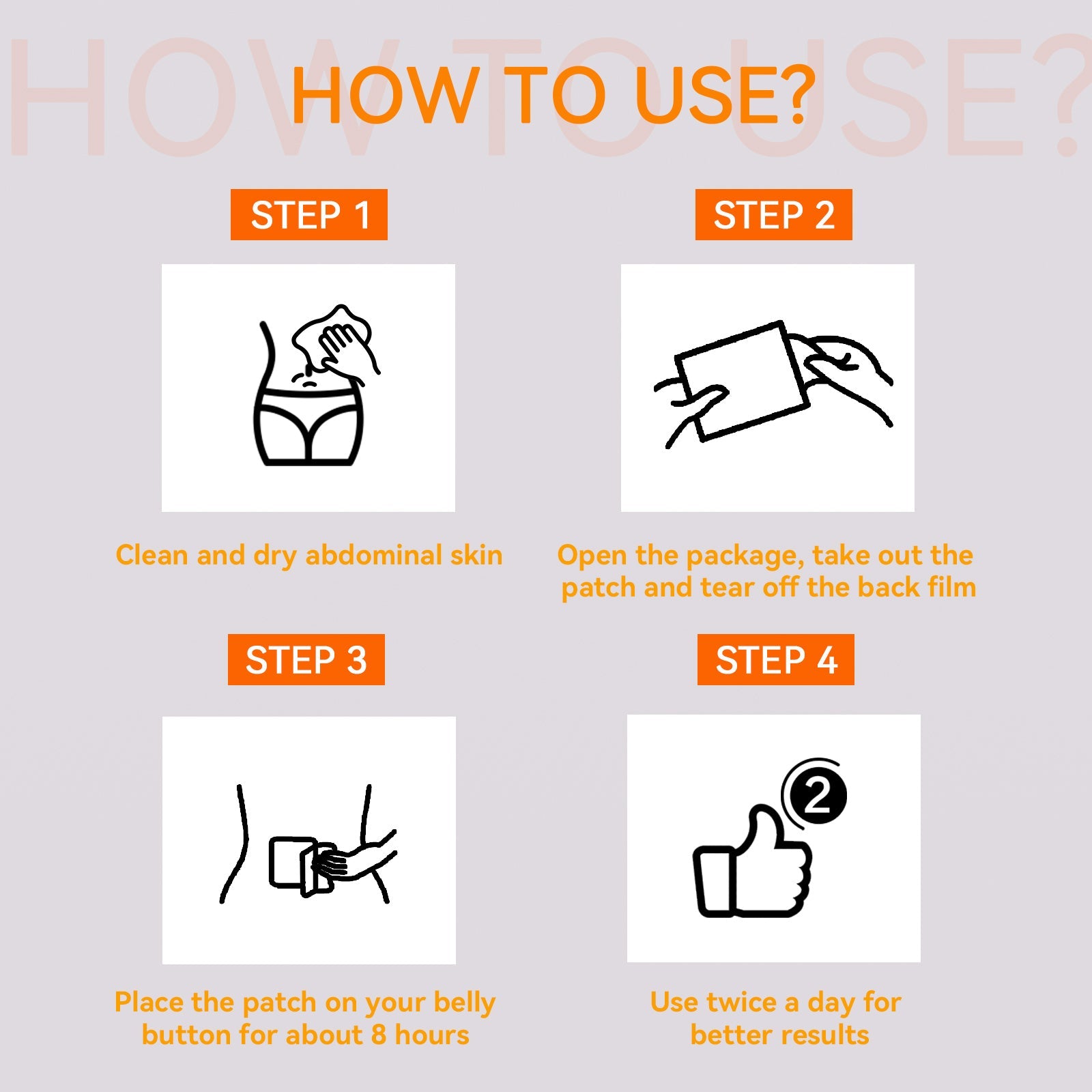 HOW TO USE?

HOW TO USE?

STEP 1

Clean and dry abdominal skin

STEP 2

Open the package, take out the patch and tear off the back film

STEP 3

Place the patch on your belly button for about 8 hours

STEP 4

2

Use twice a day for better results