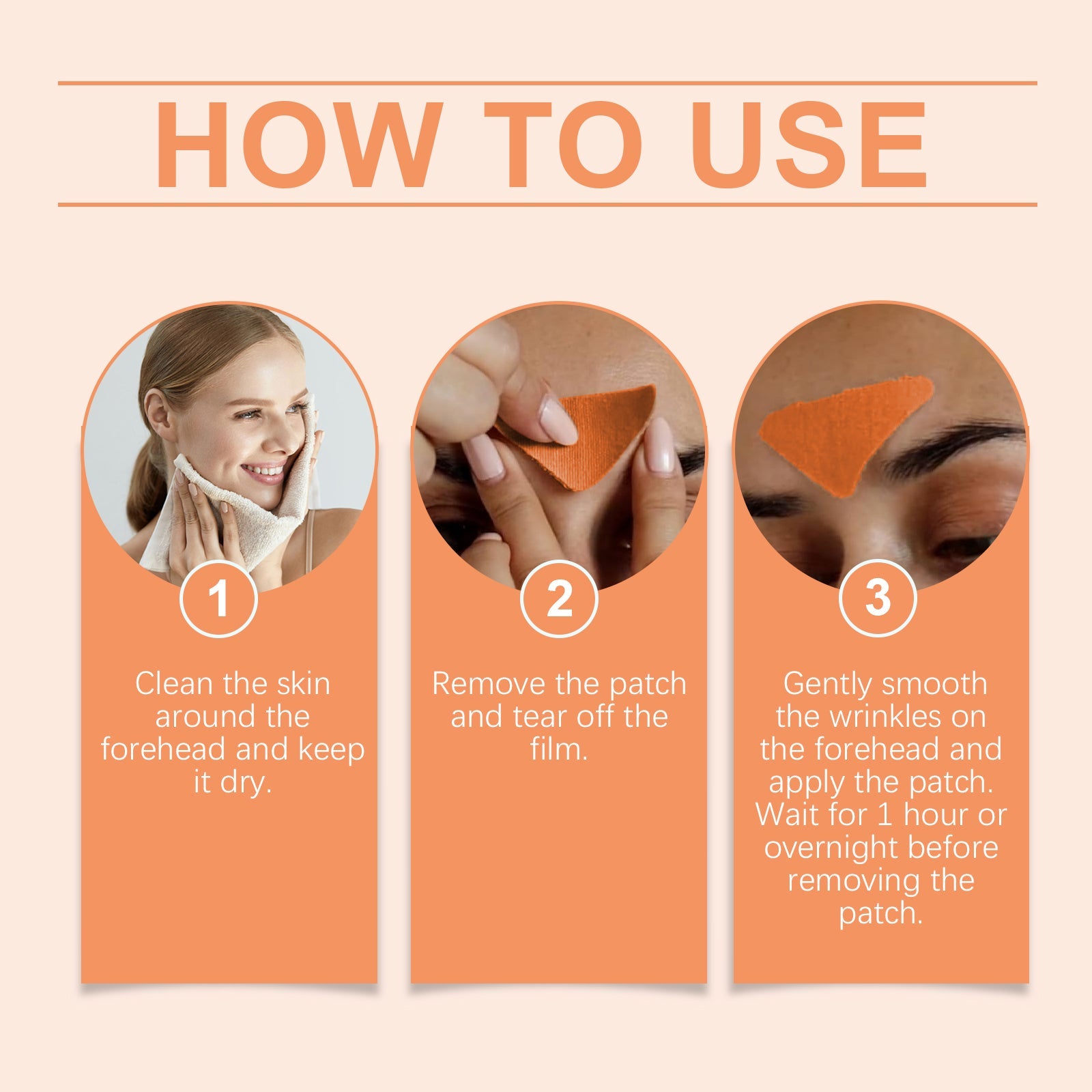 HOW TO USE

1

Clean the skin around the forehead and keep it dry.

2

Remove the patch and tear off the film.

3

Gently smooth the wrinkles on the forehead and apply the patch. Wait for 1 hour or overnight before removing the patch.