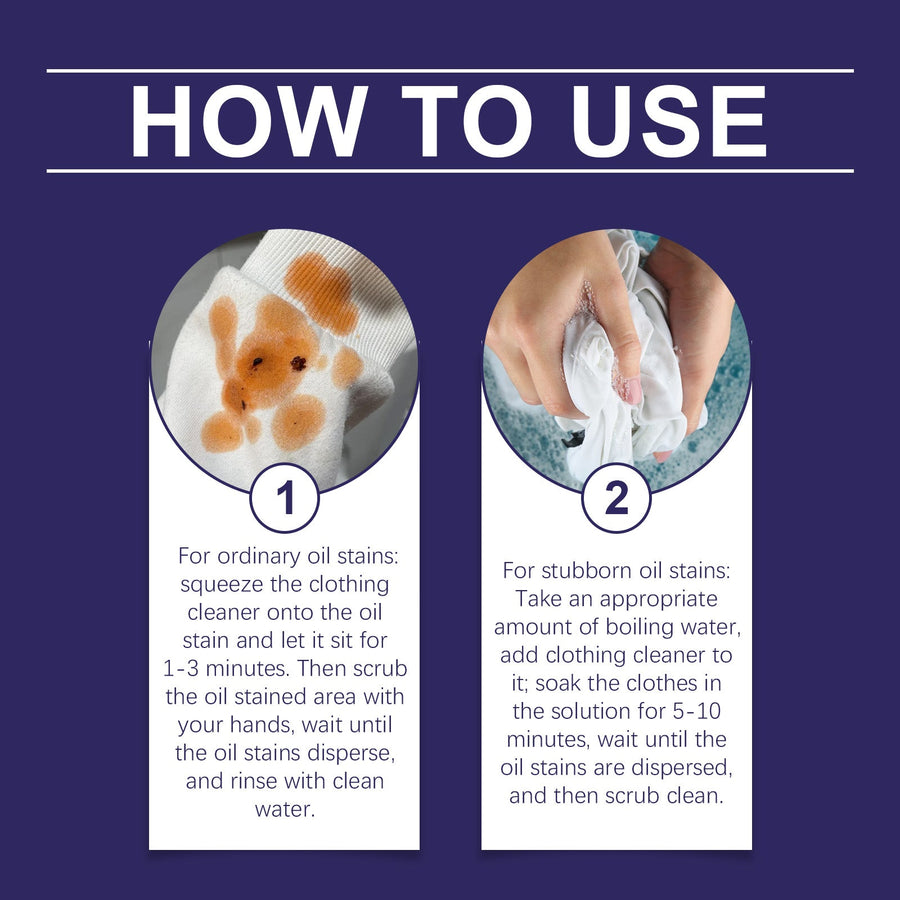 HOW TO USE

1

For ordinary oil stains: squeeze the clothing cleaner onto the oil stain and let it sit for 1-3 minutes. Then scrub the oil stained area with your hands, wait until the oil stains disperse, and rinse with clean water.

2

For stubborn oil stains: Take an appropriate amount of boiling water, add clothing cleaner to it; soak the clothes in the solution for 5-10 minutes, wait until the oil stains are dispersed, and then scrub clean.