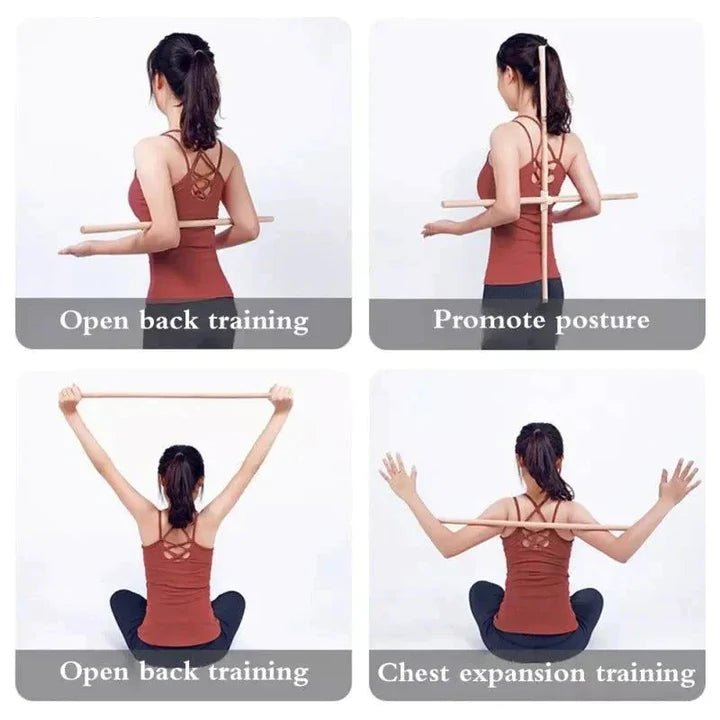 Open back training

Promote posture

Open back training

Chest expansion training