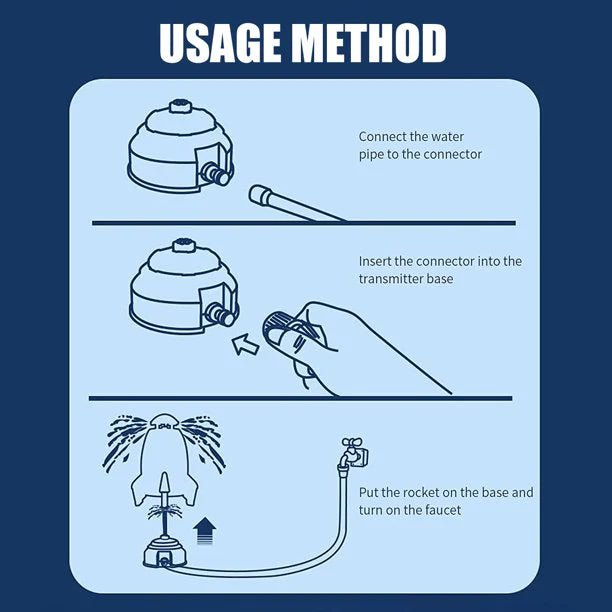 USAGE METHOD

Connect the water pipe to the connector

Insert the connector into the transmitter base

Put the rocket on the base and turn on the faucet