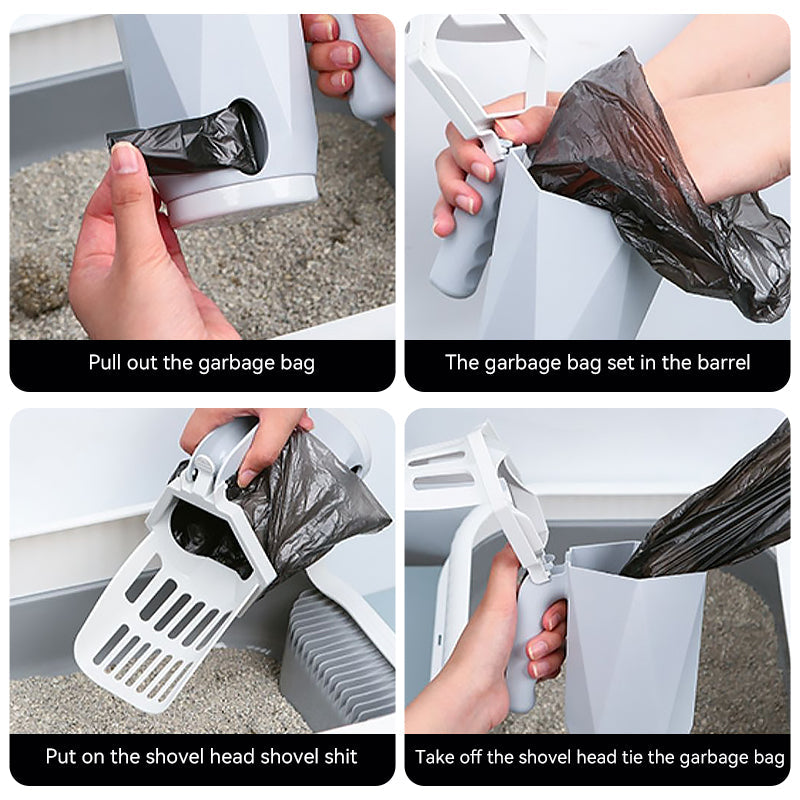 Pull out the garbage bag

The garbage bag set in the barrel

Put on the shovel head shovel shit

Take off the shovel head tie the garbage bag