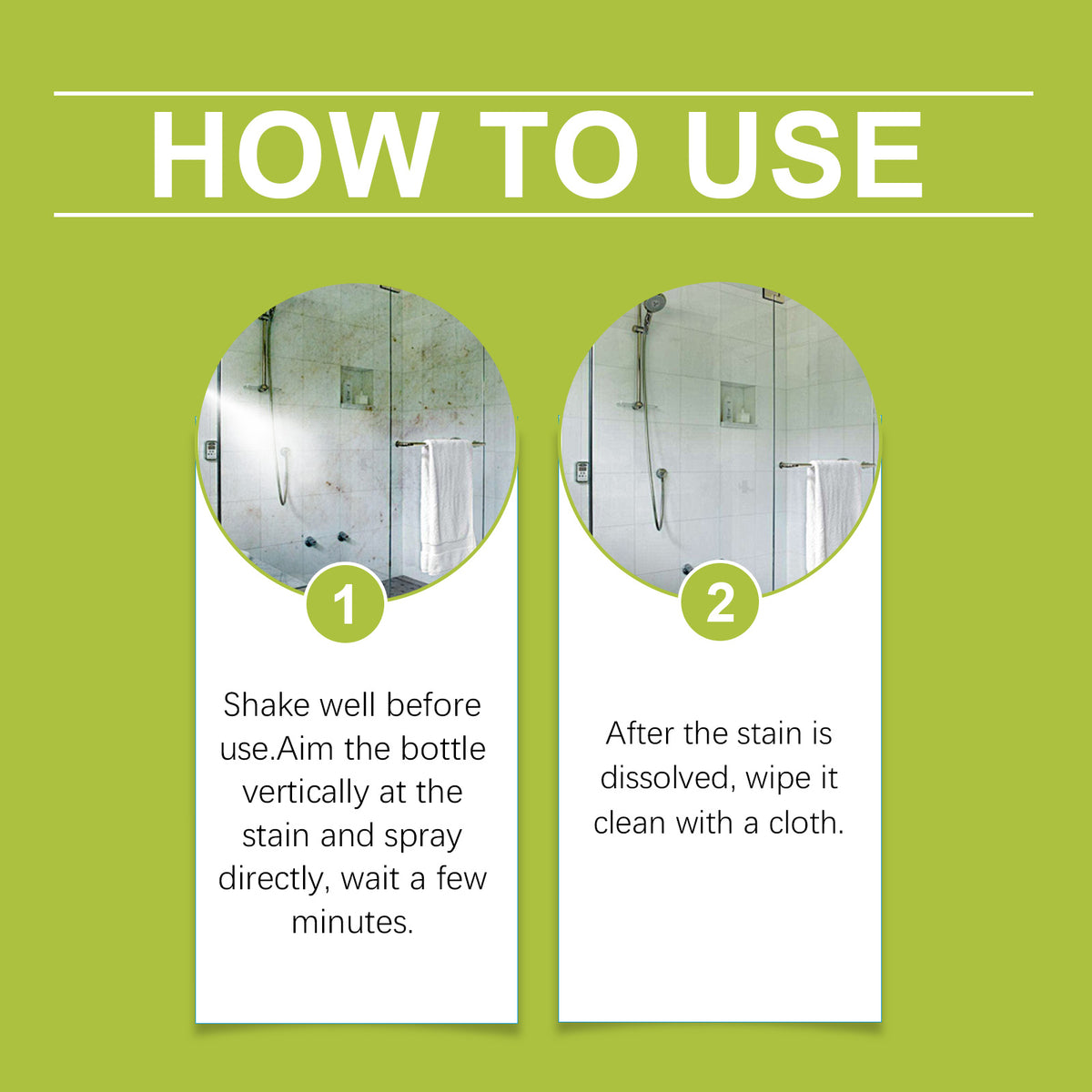 HOW TO USE

1

Shake well before use.Aim the bottle vertically at the stain and spray directly, wait a few minutes.

2

After the stain is dissolved, wipe it clean with a cloth.