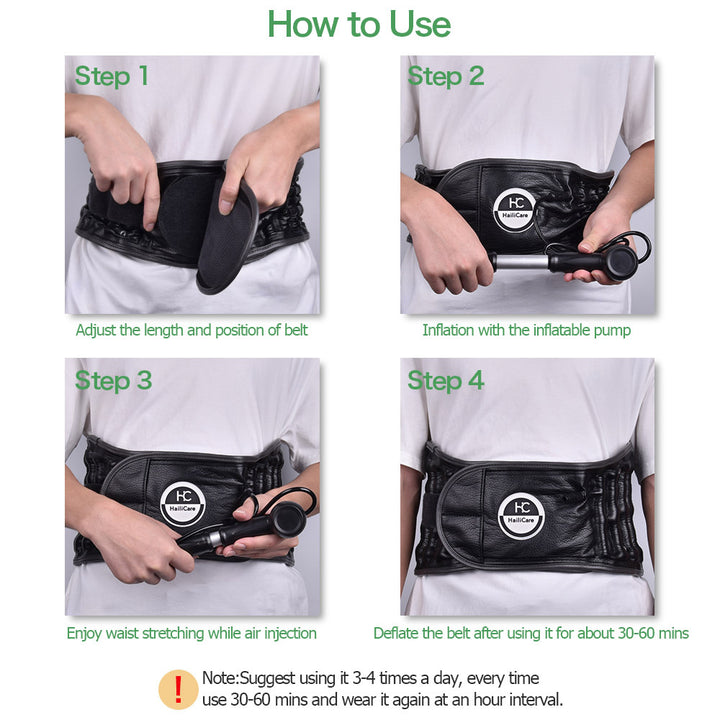 How to Use

Step 1

Adjust the length and position of belt

Step 2

HC
HailiCare

Inflation with the inflatable pump

Step 3

HC
HailiCare

Enjoy waist stretching while air injection

Step 4

HC
HailiCare

Deflate the belt after using it for about 30-60 mins

!

Note:Suggest using it 3-4 times a day, every time use 30-60 mins and wear it again at an hour interval.