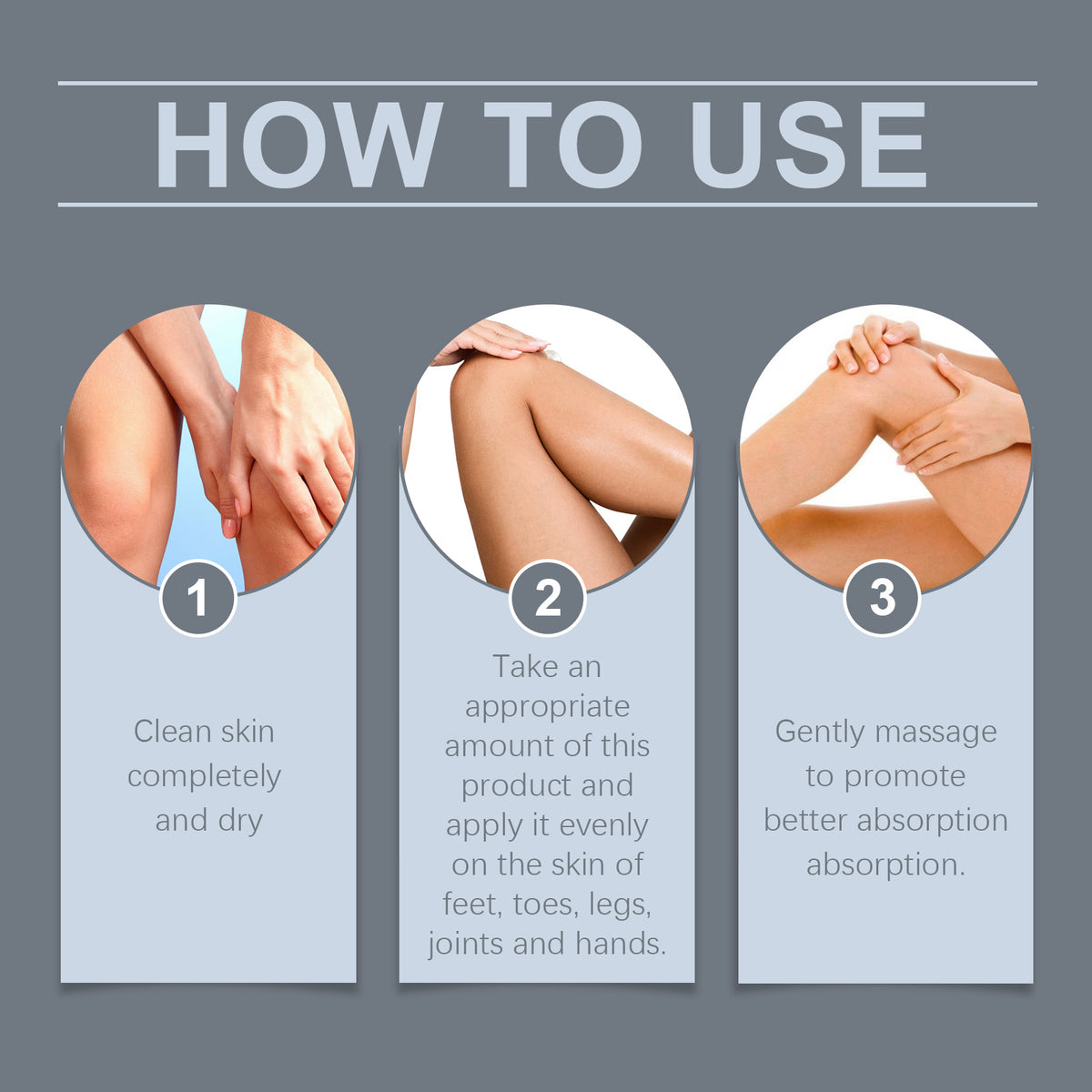 HOW TO USE

1

Clean skin completely and dry

2

Take an appropriate amount of this product and apply it evenly on the skin of feet, toes, legs, joints and hands.

3

Gently massage to promote better absorption absorption.