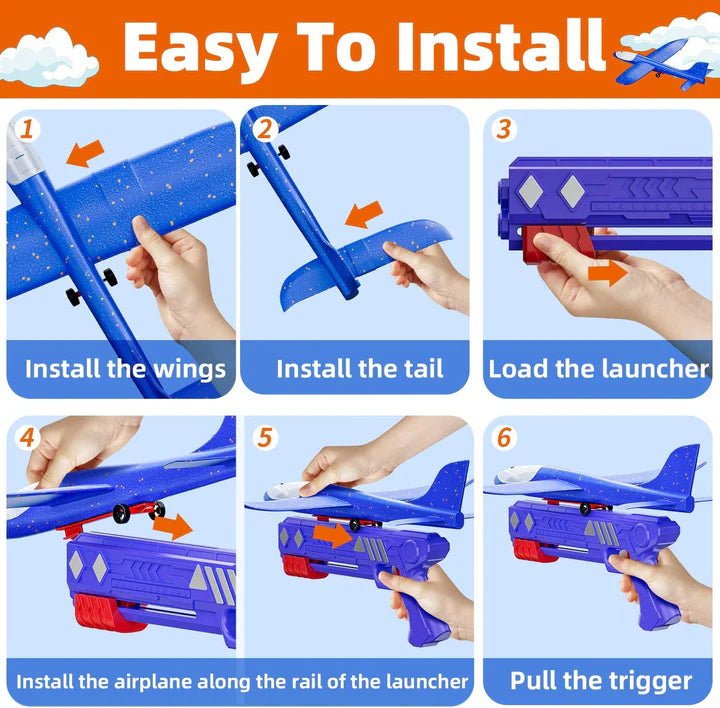 Easy To Install

1
Install the wings

2
Install the tail

3
Load the launcher

4

5
Install the airplane along the rail of the launcher

6
Pull the trigger