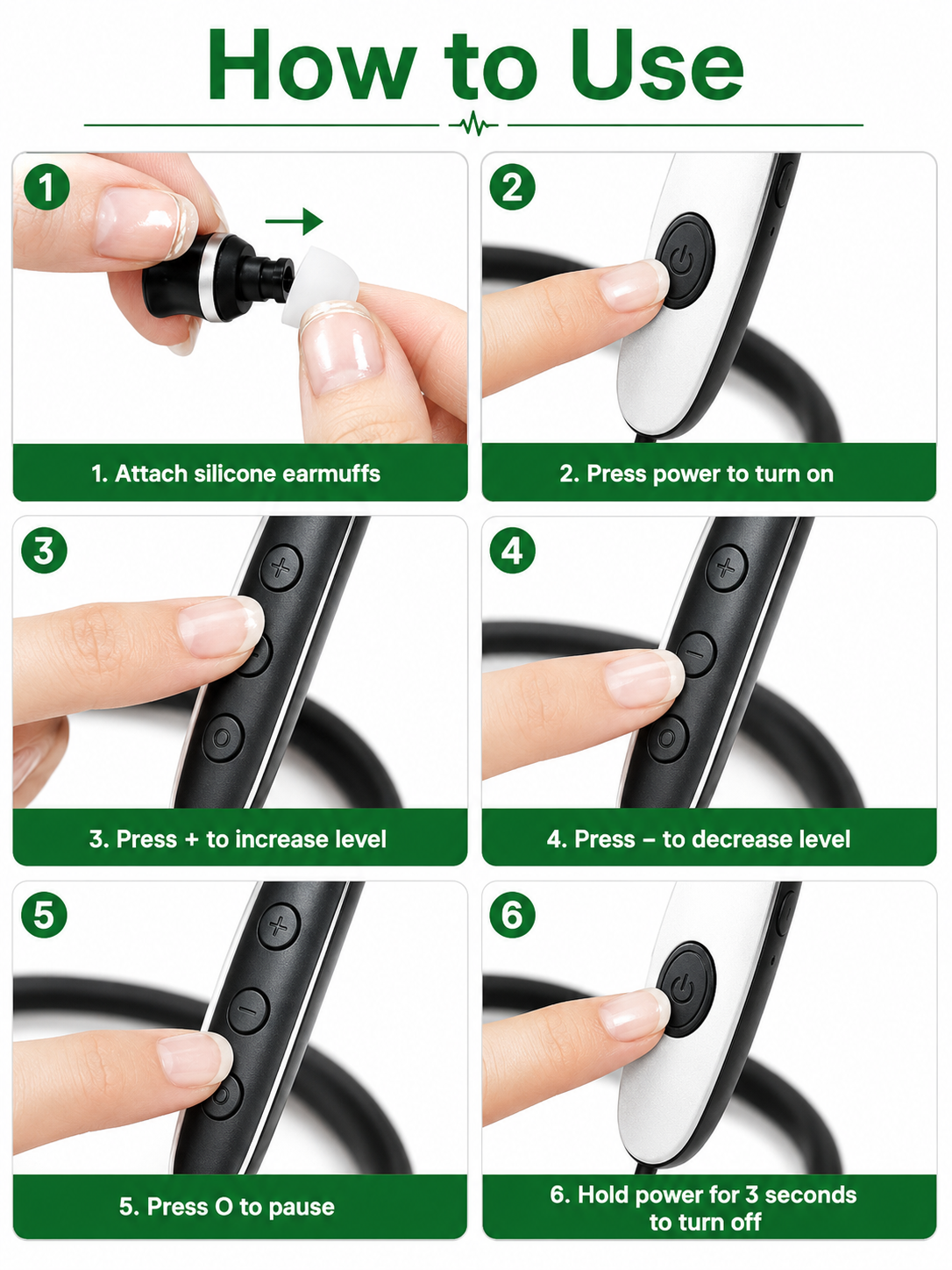 How to Use

1

1. Attach silicone earmuffs

2

2. Press power to turn on

3

3. Press + to increase level

4

4. Press – to decrease level

5

5. Press O to pause

6

6. Hold power for 3 seconds to turn off