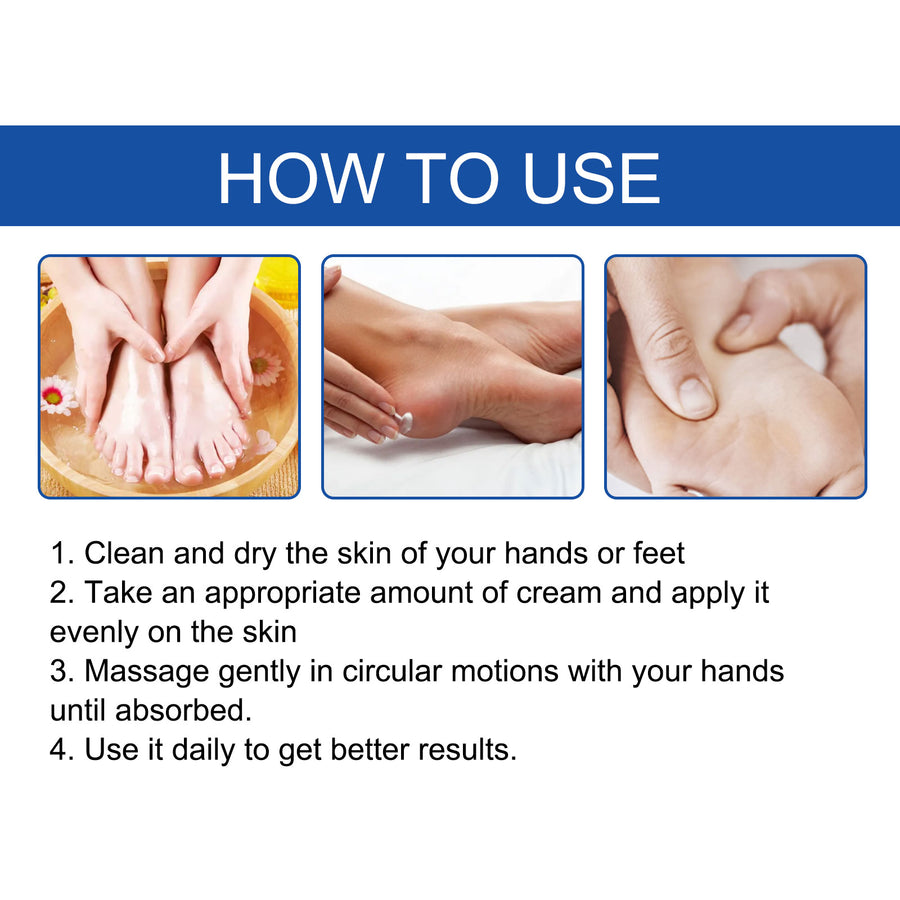 HOW TO USE

1. Clean and dry the skin of your hands or feet
2. Take an appropriate amount of cream and apply it evenly on the skin
3. Massage gently in circular motions with your hands until absorbed.
4. Use it daily to get better results.