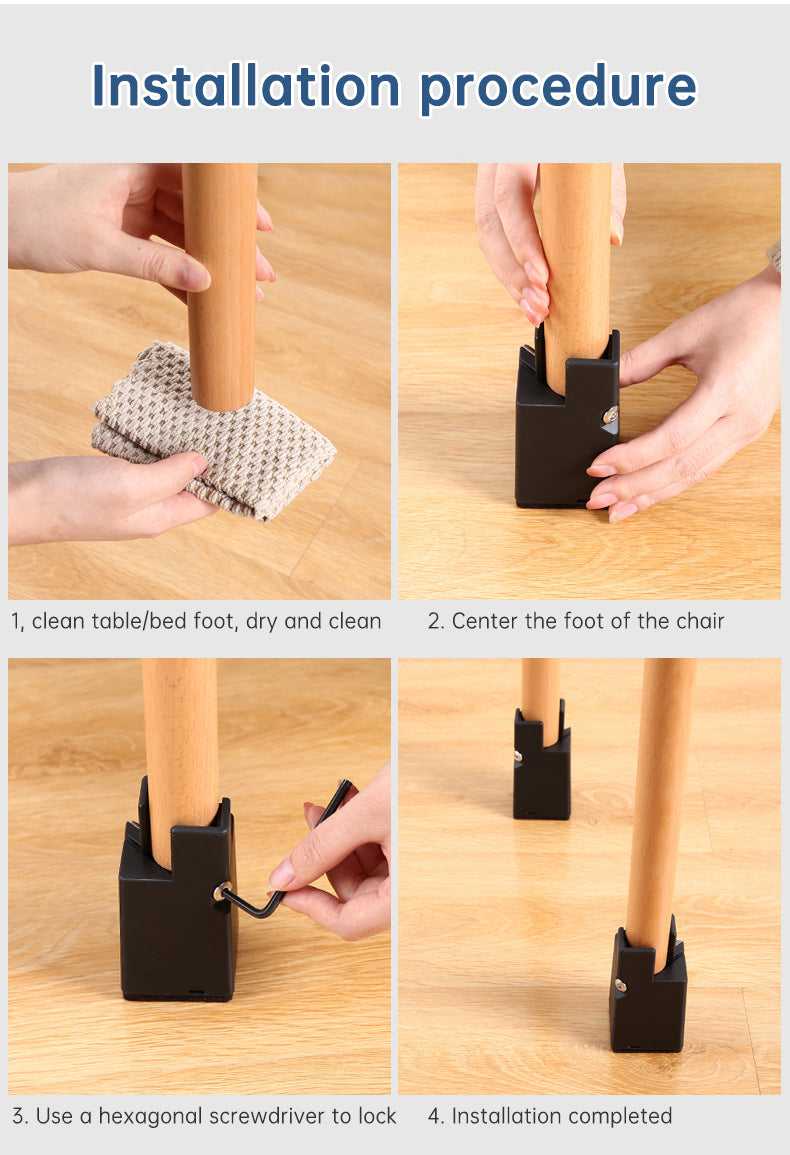 Installation procedure

1, clean table/bed foot, dry and clean

2. Center the foot of the chair

3. Use a hexagonal screwdriver to lock

4. Installation completed