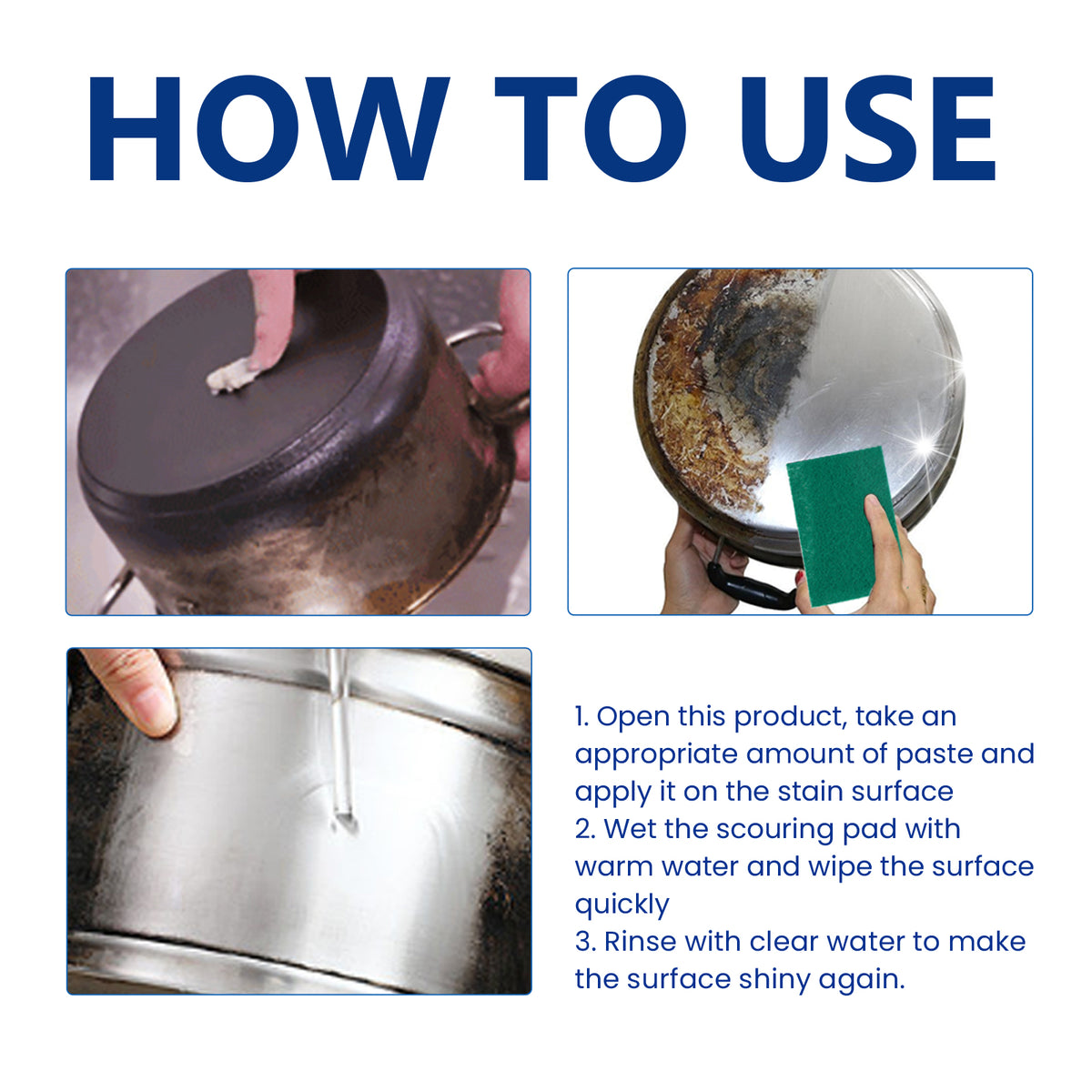 HOW TO USE

1. Open this product, take an appropriate amount of paste and apply it on the stain surface
2. Wet the scouring pad with warm water and wipe the surface quickly
3. Rinse with clear water to make the surface shiny again.