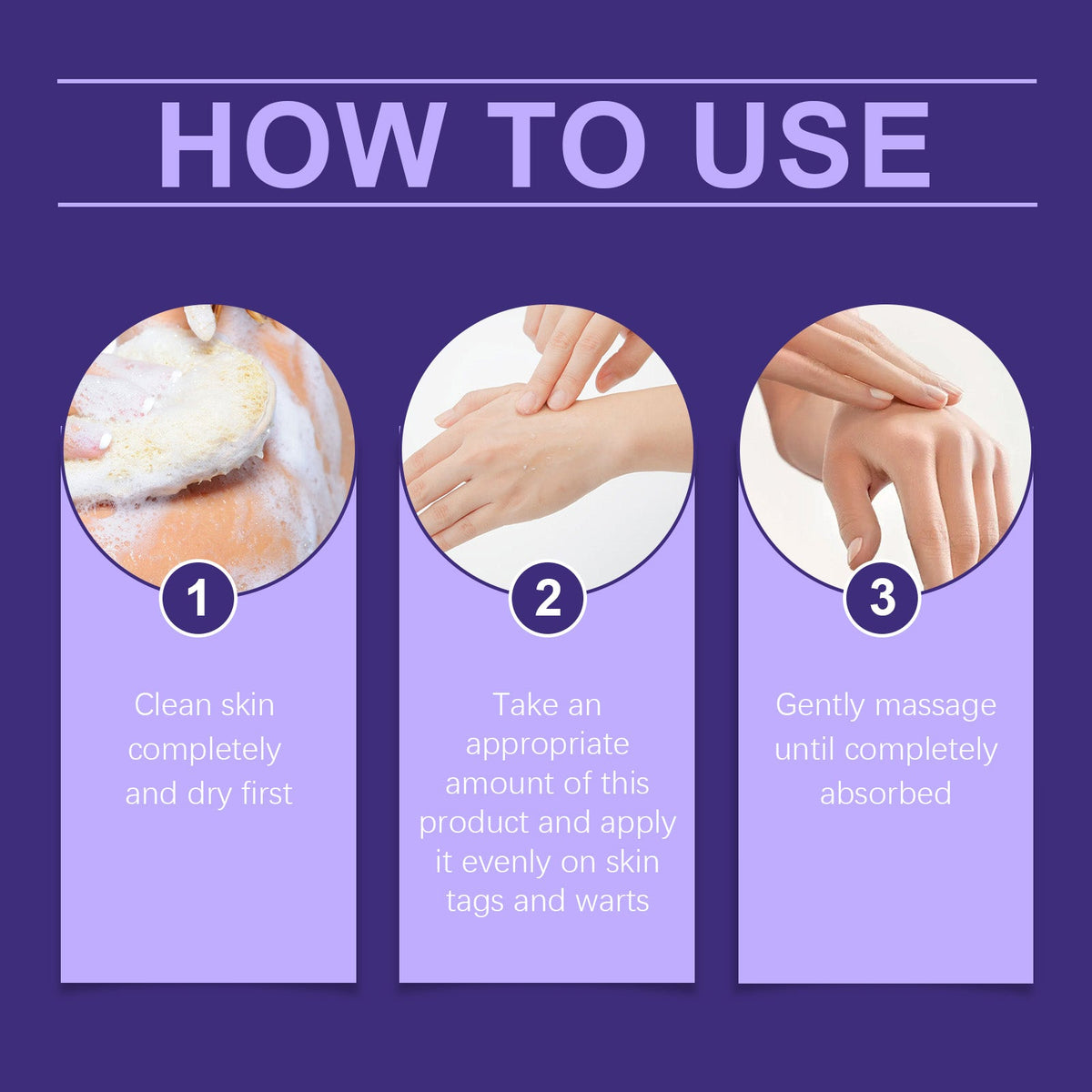 HOW TO USE

1

Clean skin completely and dry first

2

Take an appropriate amount of this product and apply it evenly on skin tags and warts

3

Gently massage until completely absorbed